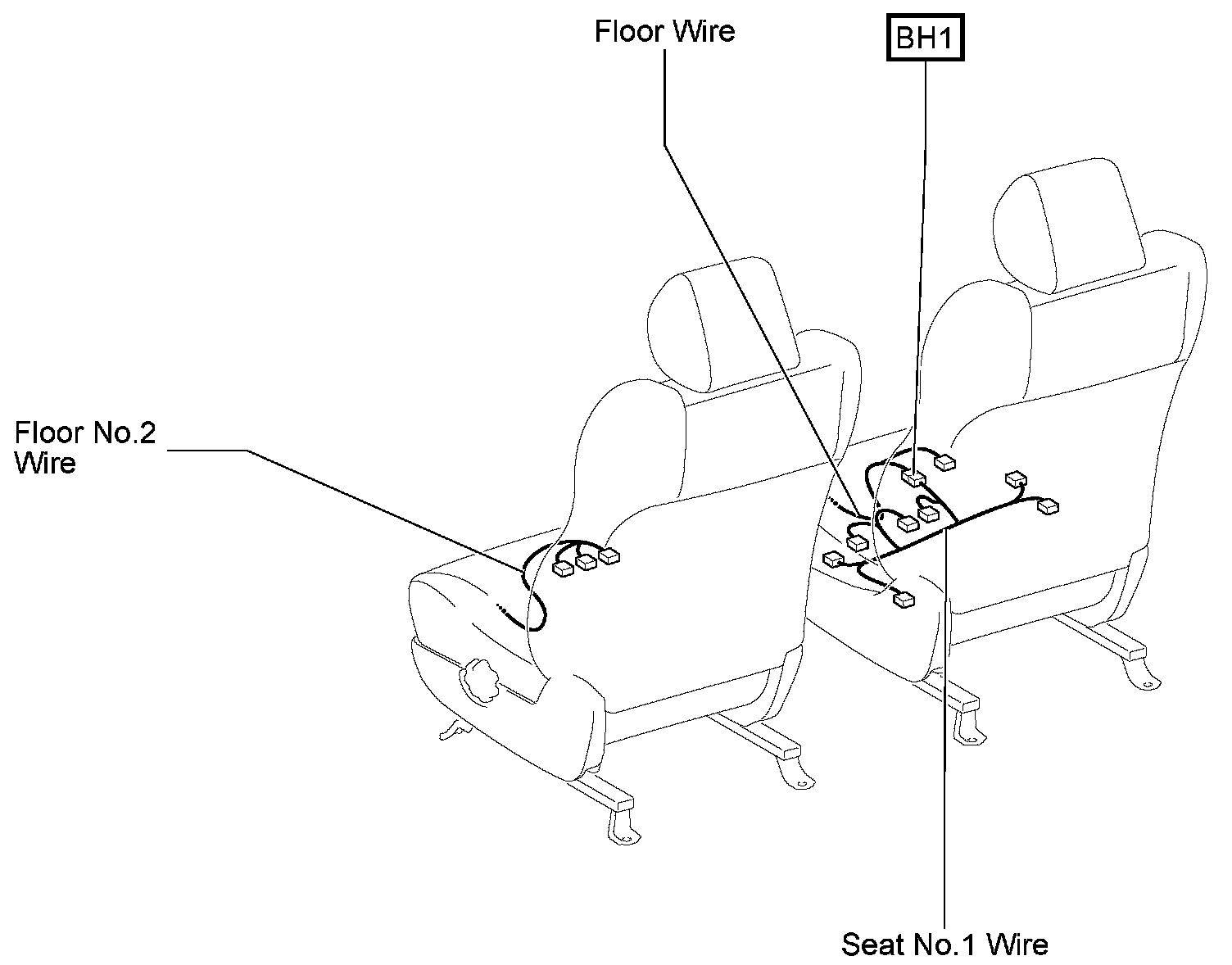 Floor Wire

BH1

Floor No.2
Wire

Seat No.1 Wire