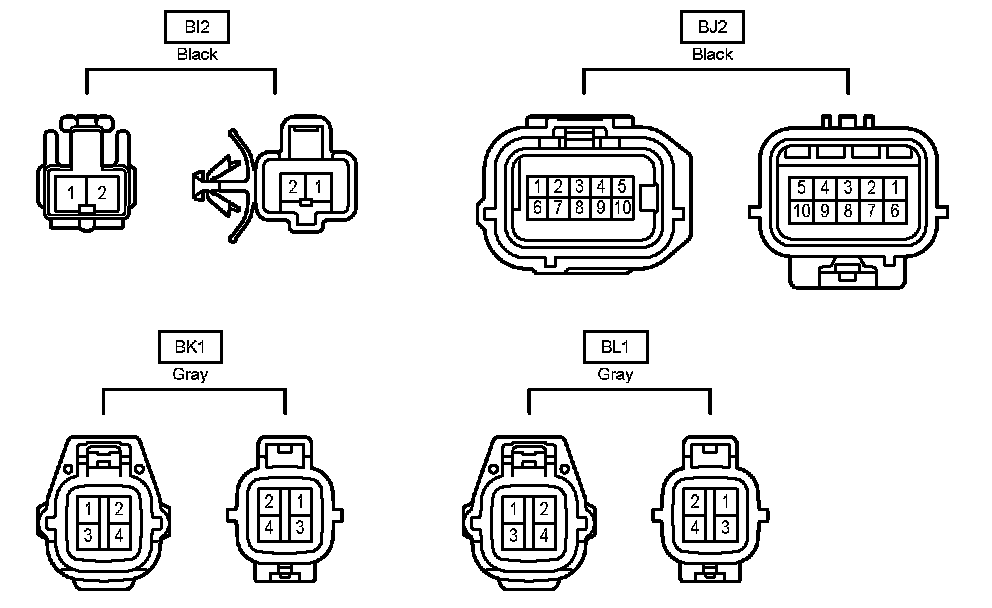 BI2
Black

1 2

2 1

BJ2
Black

1 2 3 4 5
6 7 8 9 10

5 4 3 2 1
10 9 8 7 6

BK1
Gray

1 2
3 4

2 1
4 3

BL1
Gray

1 2
3 4

2 1
4 3