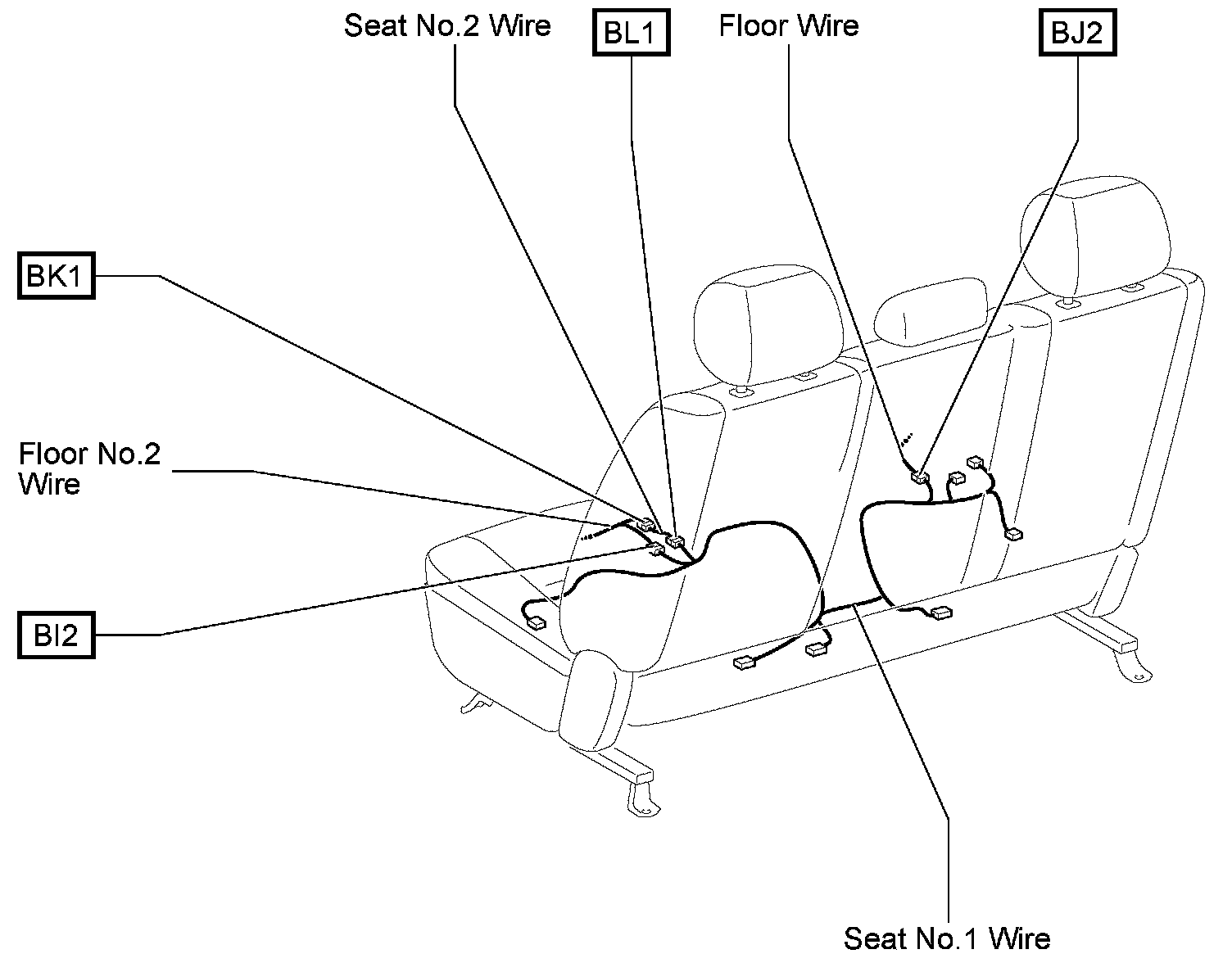 Seat No.2 Wire

BL1

Floor Wire

BJ2

BK1

Floor No.2 Wire

BI2

Seat No.1 Wire