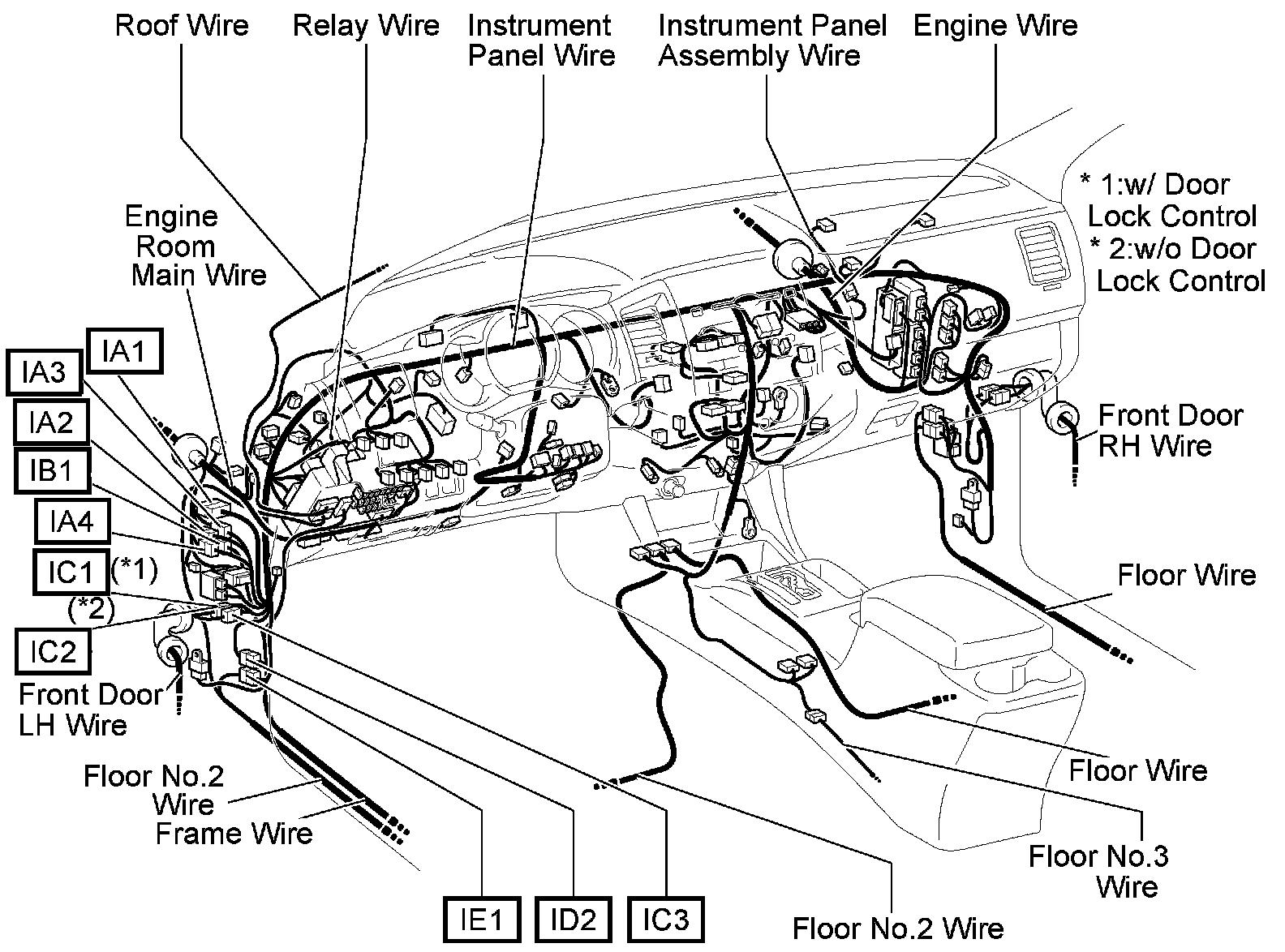 Roof Wire
Relay Wire
Instrument Panel Wire
Instrument Panel Assembly Wire
Engine Wire

* 1:w/ Door Lock Control
* 2:w/o Door Lock Control

Engine Room Main Wire

IA1
IA3
IA2
IB1
IA4
IC1 (*1)
(*2)
IC2

Front Door RH Wire

Floor Wire

Front Door LH Wire

Floor No.2 Wire
Frame Wire

Floor Wire

Floor No.3 Wire

IE1
ID2
IC3

Floor No.2 Wire