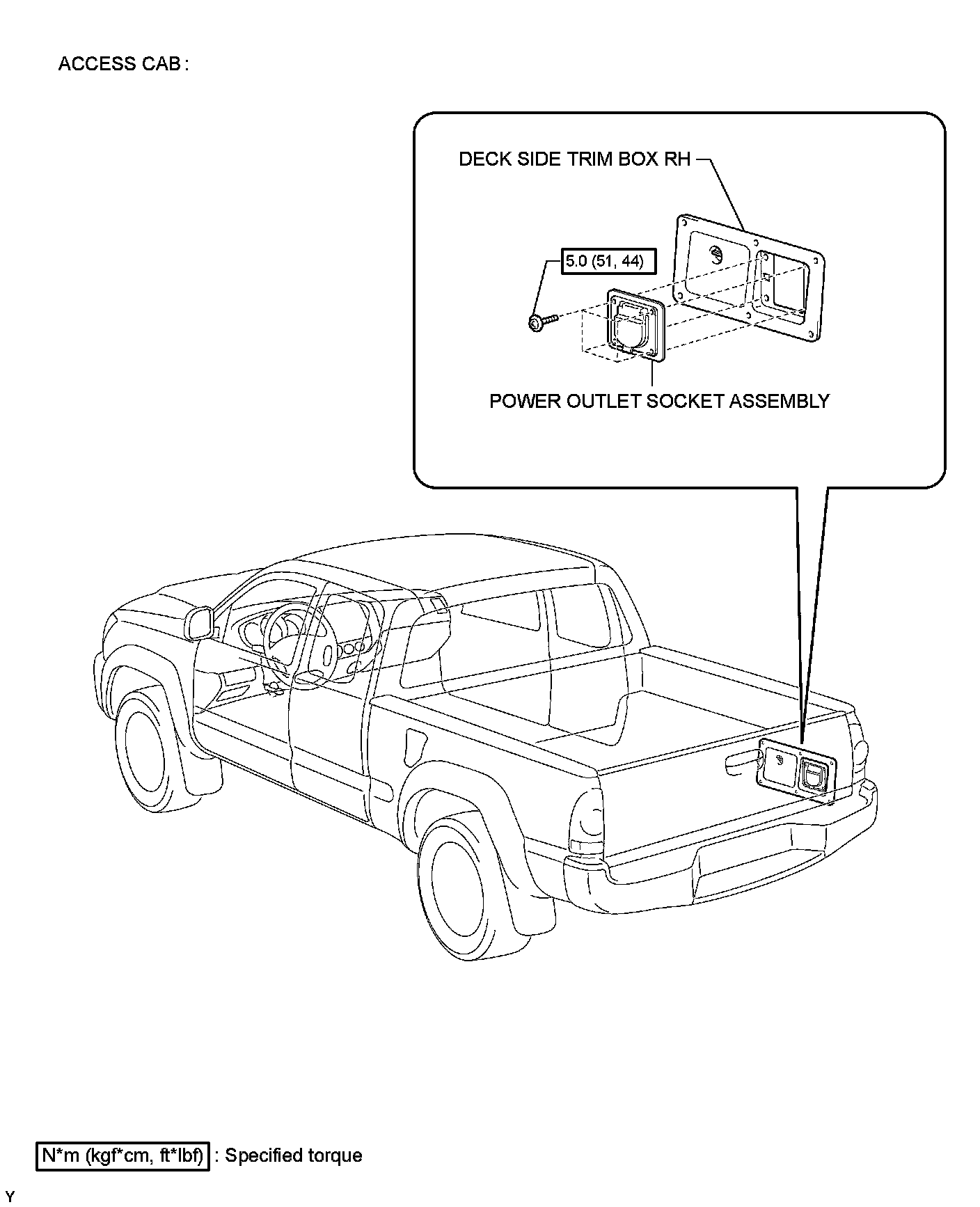 ACCESS CAB :

DECK SIDE TRIM BOX RH

5.0 (51, 44)

POWER OUTLET SOCKET ASSEMBLY

N*m (kgf*cm, ft*lbf) : Specified torque

Y