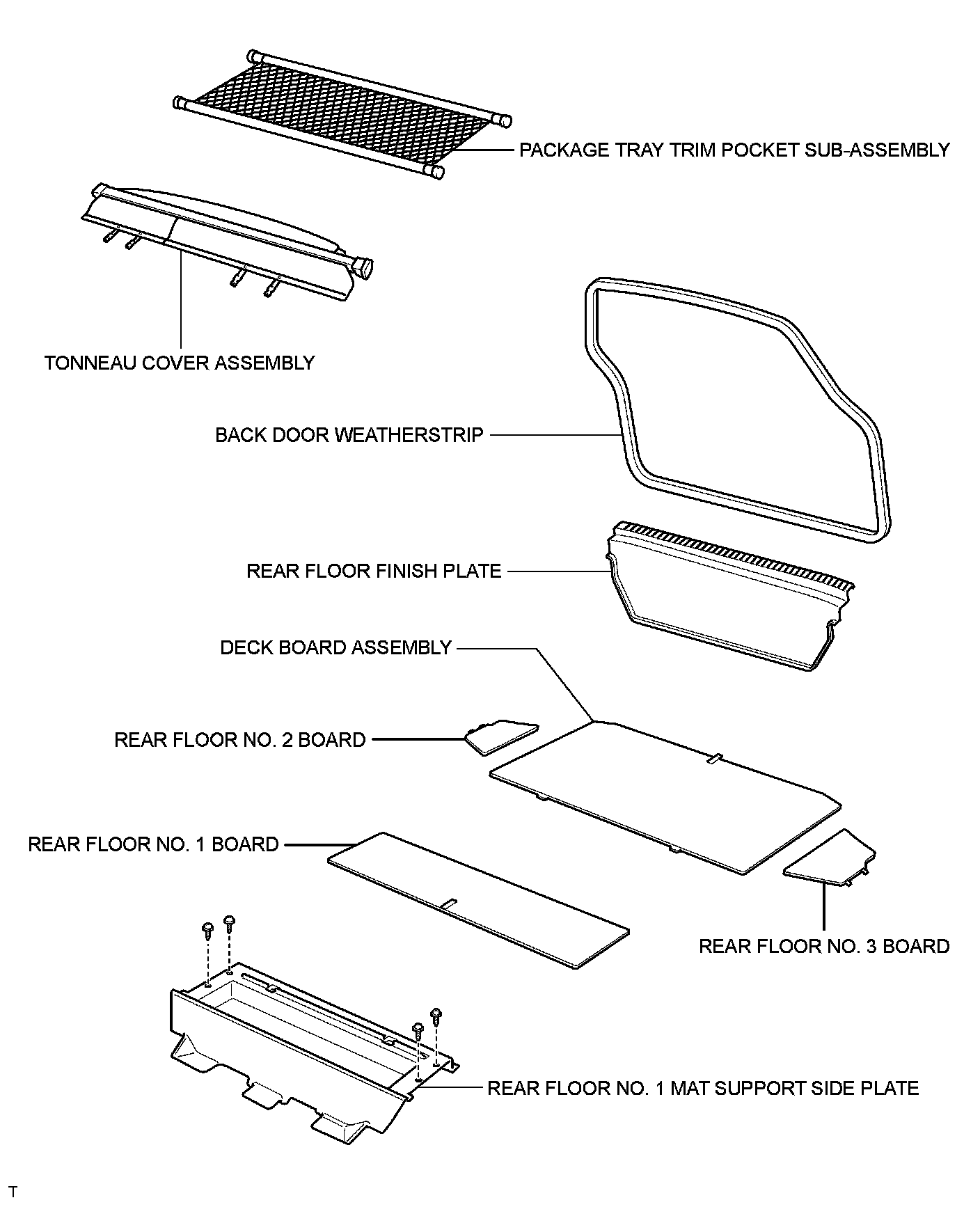 PACKAGE TRAY TRIM POCKET SUB-ASSEMBLY

TONNEAU COVER ASSEMBLY

BACK DOOR WEATHERSTRIP

REAR FLOOR FINISH PLATE

DECK BOARD ASSEMBLY

REAR FLOOR NO. 2 BOARD

REAR FLOOR NO. 1 BOARD

REAR FLOOR NO. 3 BOARD

REAR FLOOR NO. 1 MAT SUPPORT SIDE PLATE

T