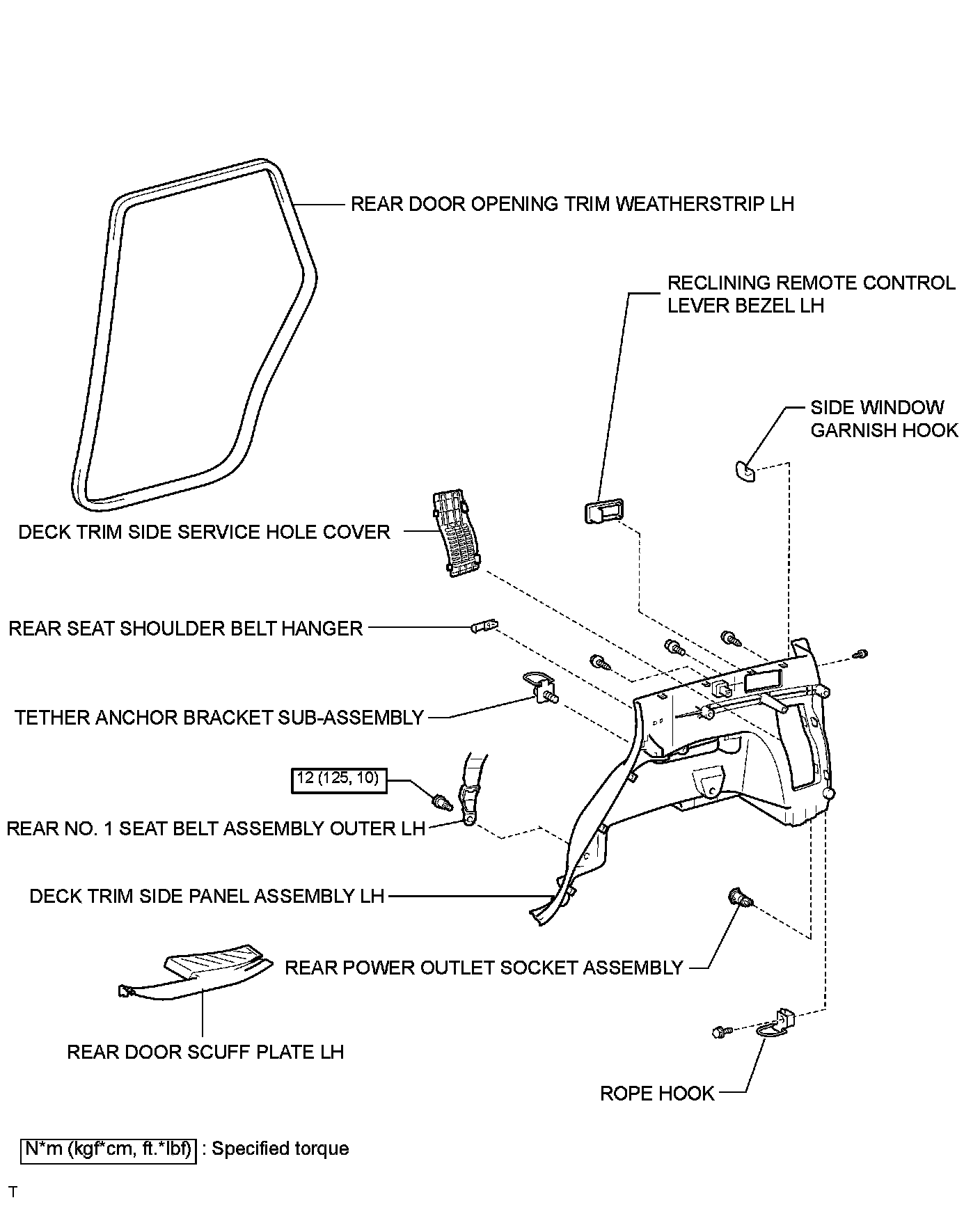 REAR DOOR OPENING TRIM WEATHERSTRIP LH

RECLINING REMOTE CONTROL LEVER BEZEL LH

SIDE WINDOW GARNISH HOOK

DECK TRIM SIDE SERVICE HOLE COVER

REAR SEAT SHOULDER BELT HANGER

TETHER ANCHOR BRACKET SUB-ASSEMBLY

12 (125, 10)

REAR NO. 1 SEAT BELT ASSEMBLY OUTER LH

DECK TRIM SIDE PANEL ASSEMBLY LH

REAR POWER OUTLET SOCKET ASSEMBLY

REAR DOOR SCUFF PLATE LH

ROPE HOOK

N*m (kgf*cm, ft.*lbf) : Specified torque

T