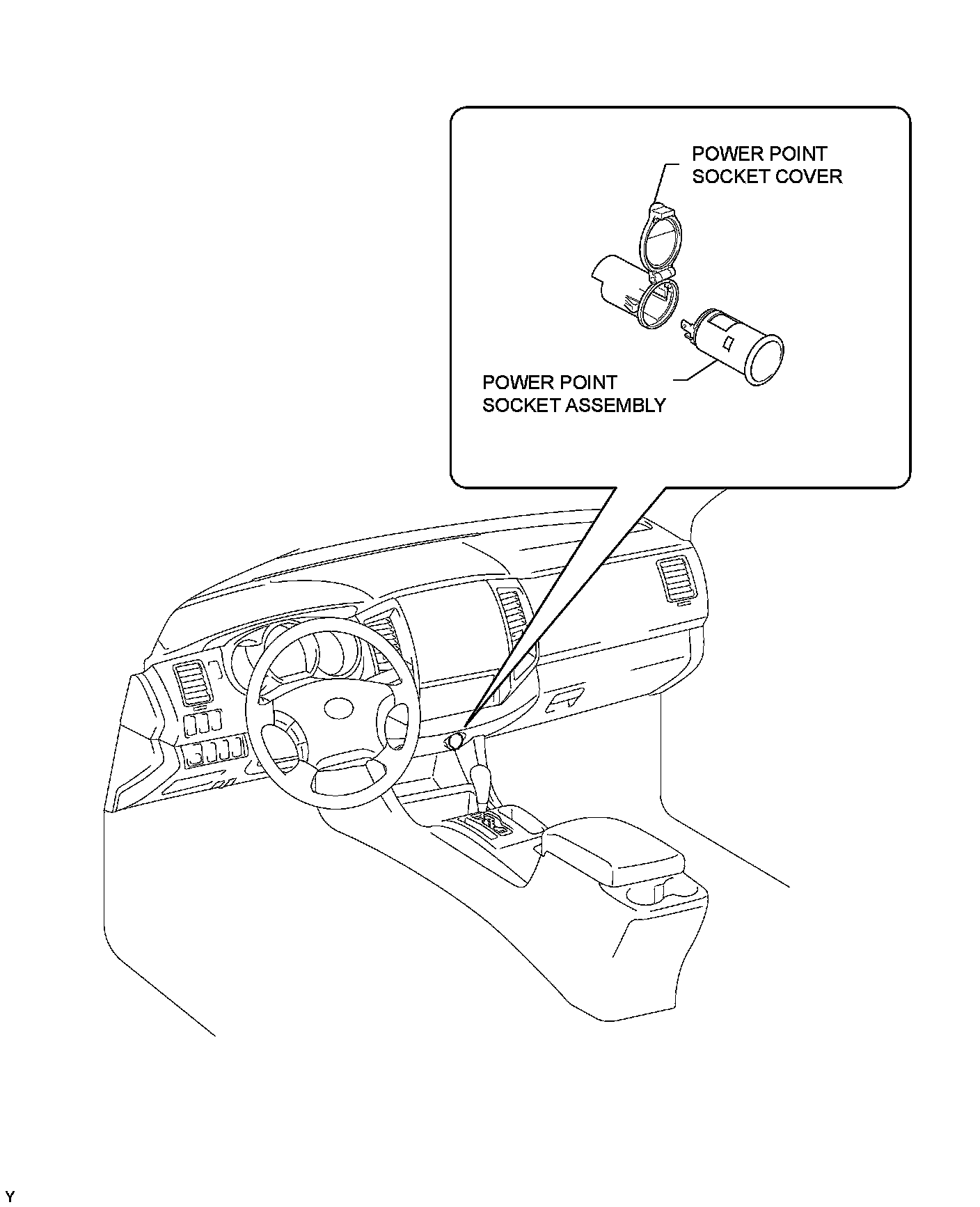 POWER POINT SOCKET COVER

POWER POINT SOCKET ASSEMBLY

Y