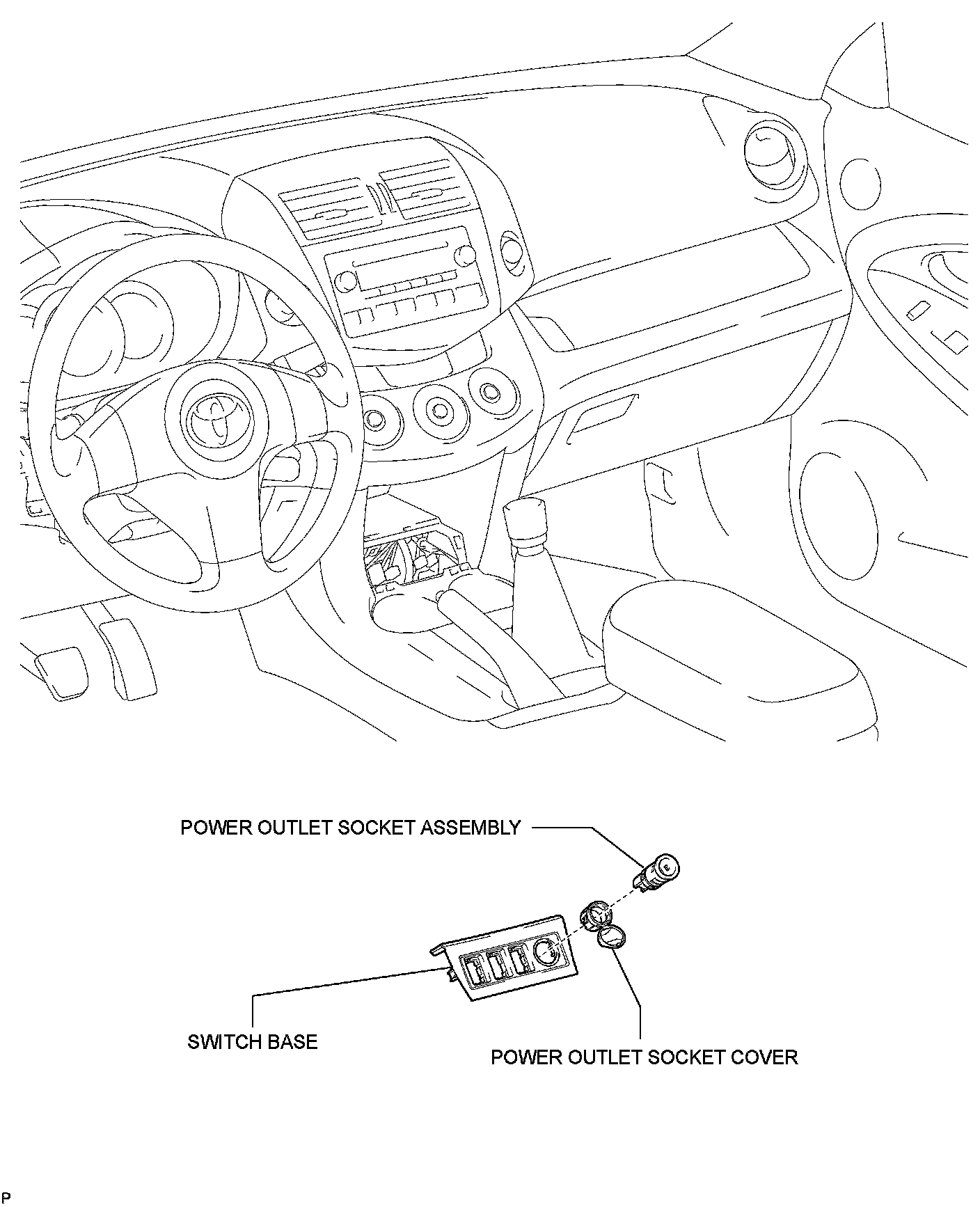 POWER OUTLET SOCKET ASSEMBLY

SWITCH BASE

POWER OUTLET SOCKET COVER

P