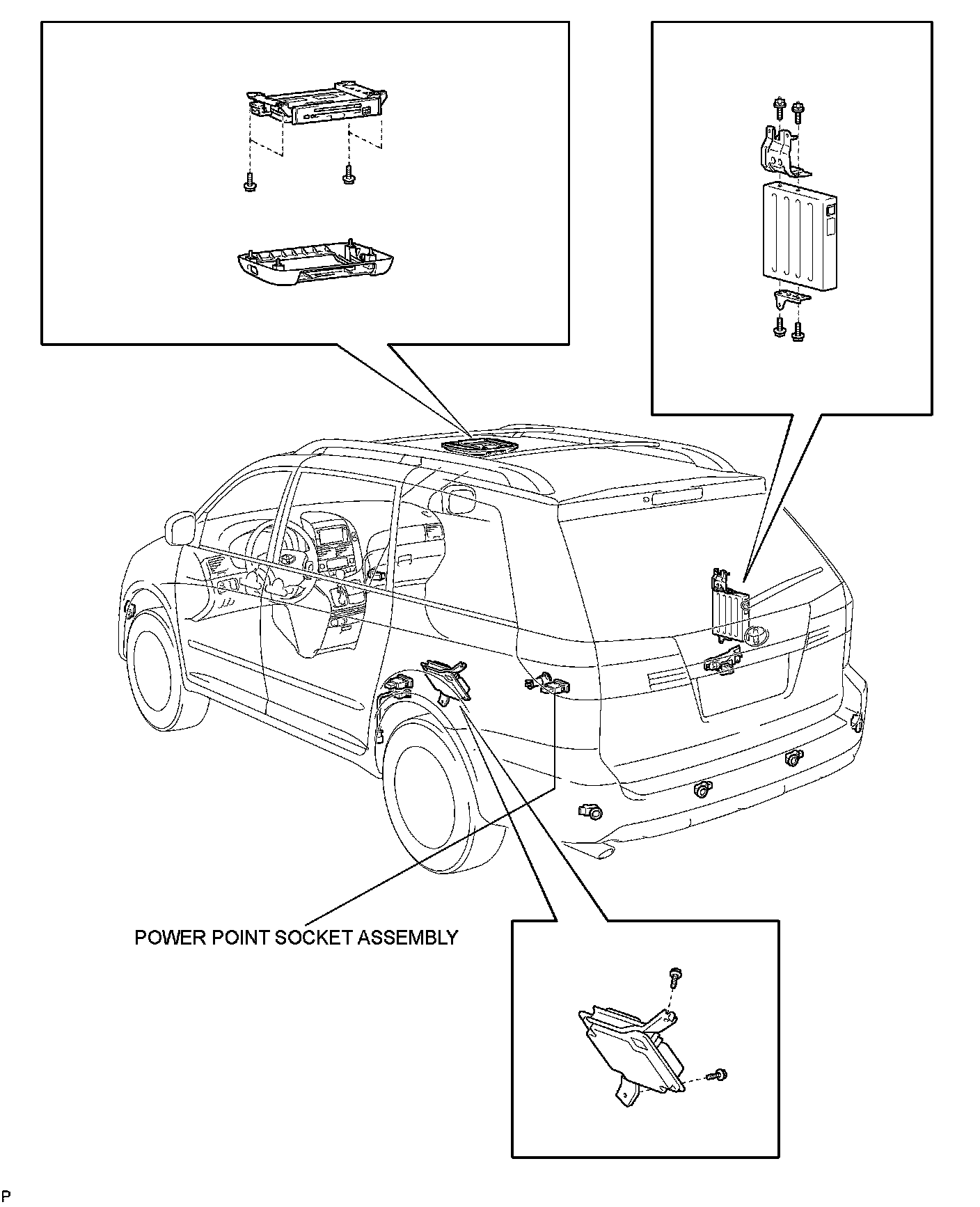 POWER POINT SOCKET ASSEMBLY

P