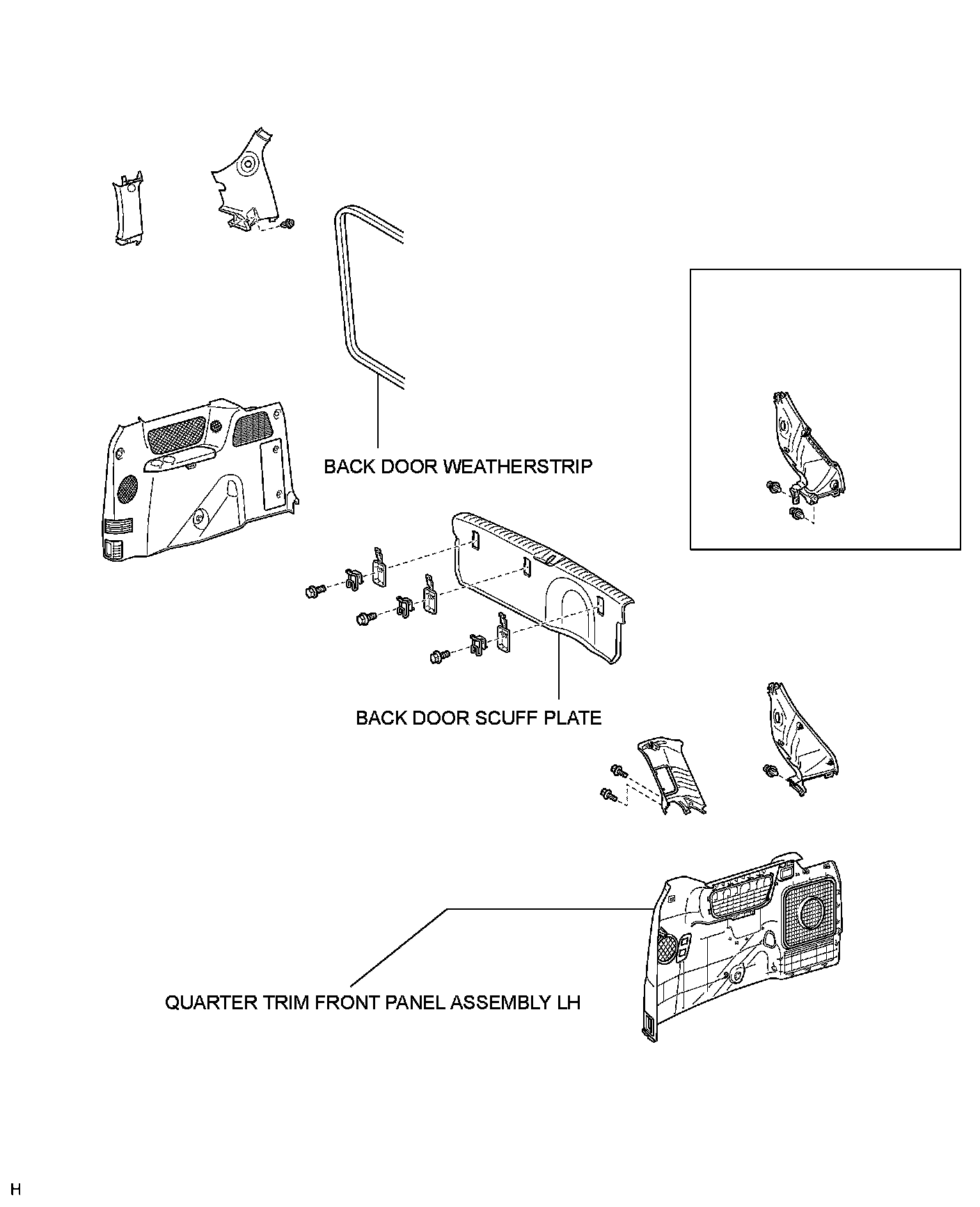 BACK DOOR WEATHERSTRIP

BACK DOOR SCUFF PLATE

QUARTER TRIM FRONT PANEL ASSEMBLY LH

H