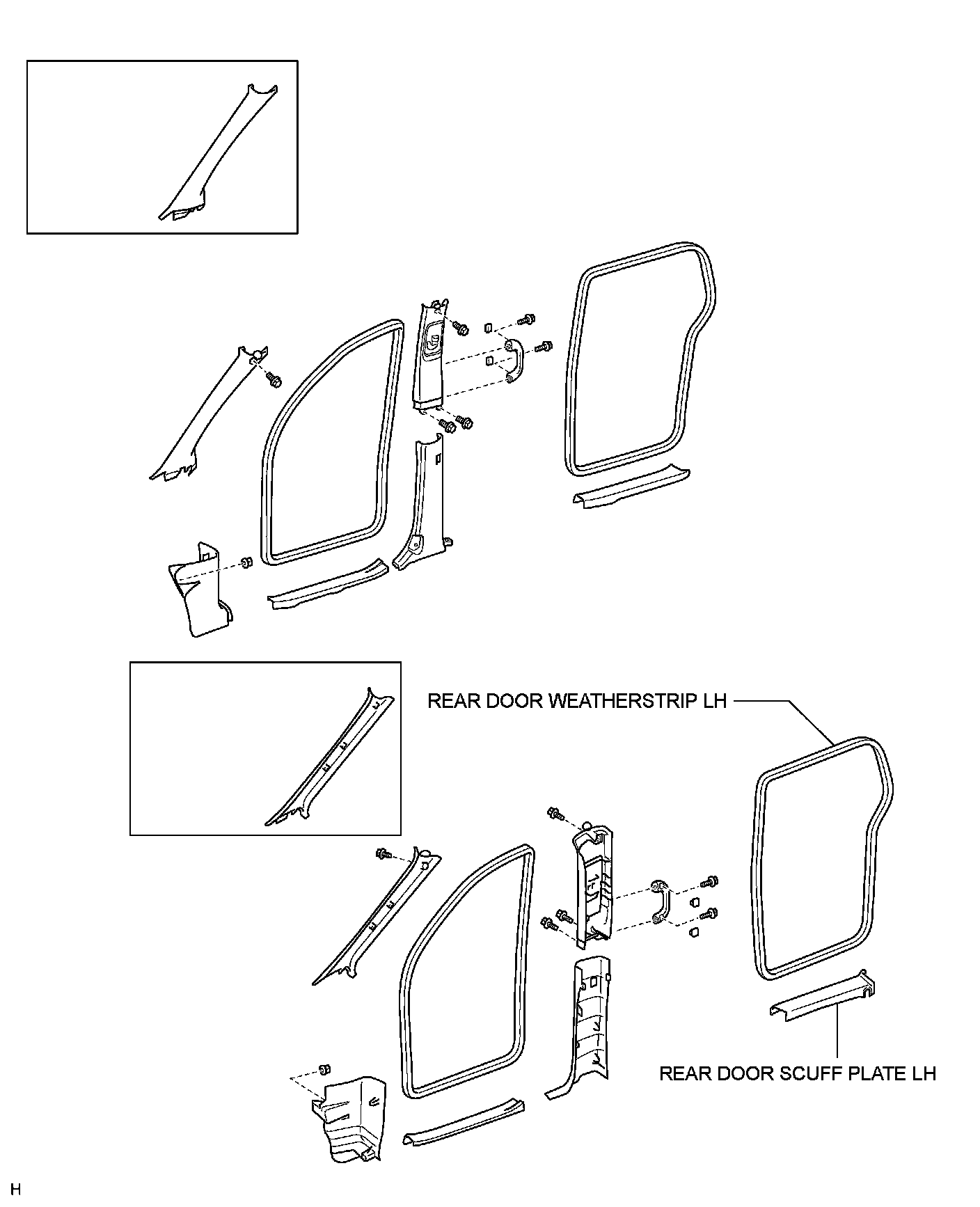 REAR DOOR WEATHERSTRIP LH

REAR DOOR SCUFF PLATE LH

H