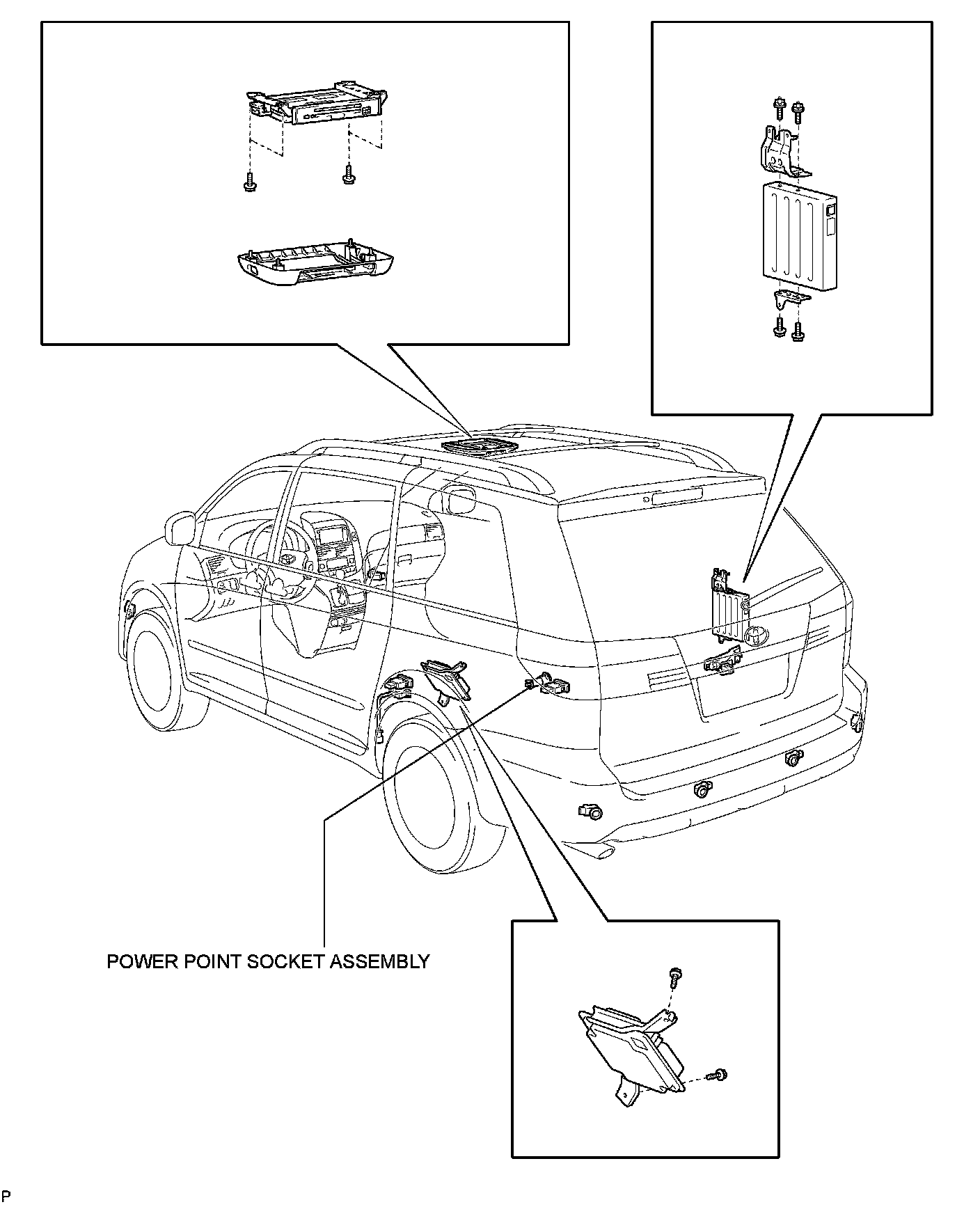 POWER POINT SOCKET ASSEMBLY

P