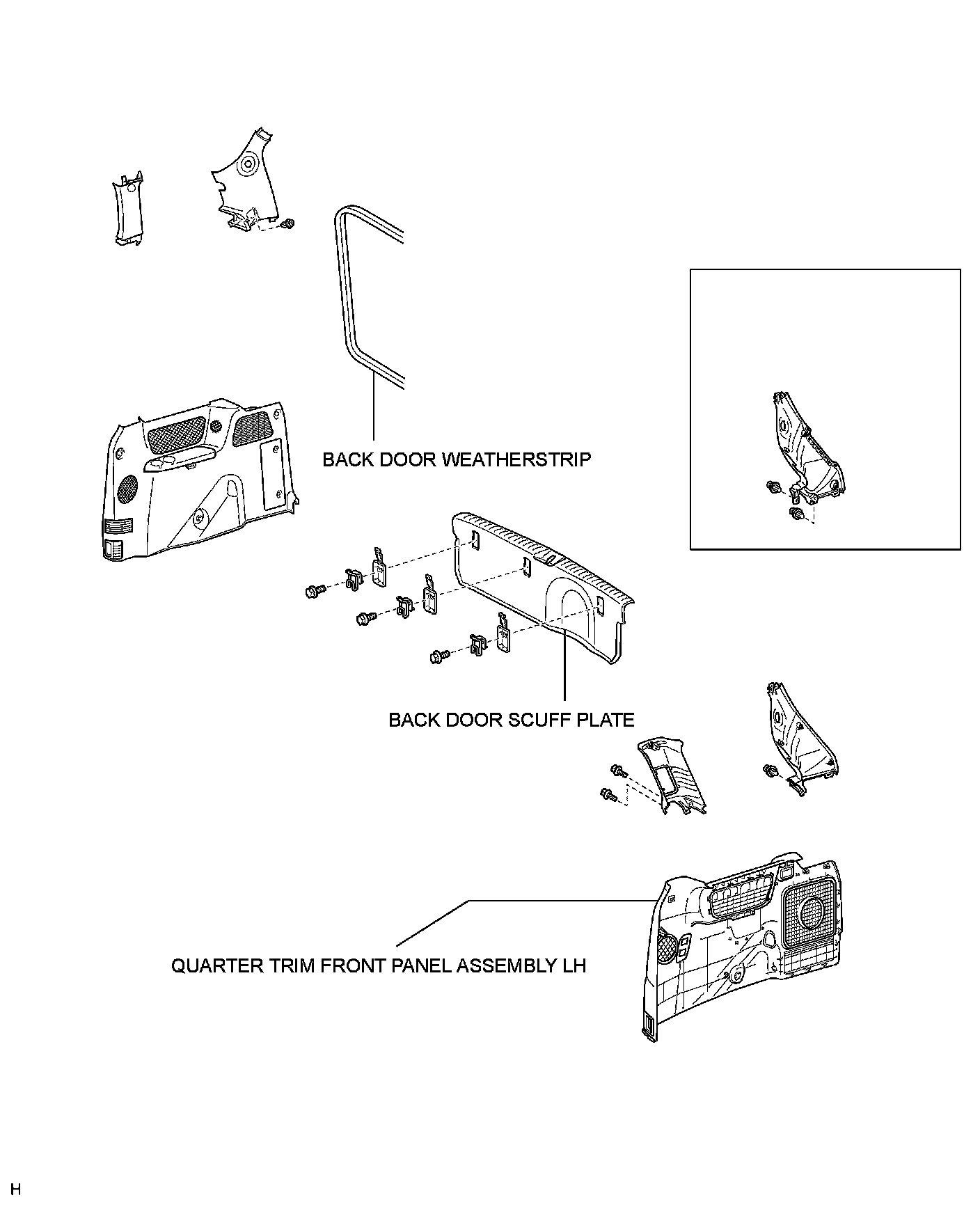 BACK DOOR WEATHERSTRIP

BACK DOOR SCUFF PLATE

QUARTER TRIM FRONT PANEL ASSEMBLY LH

H