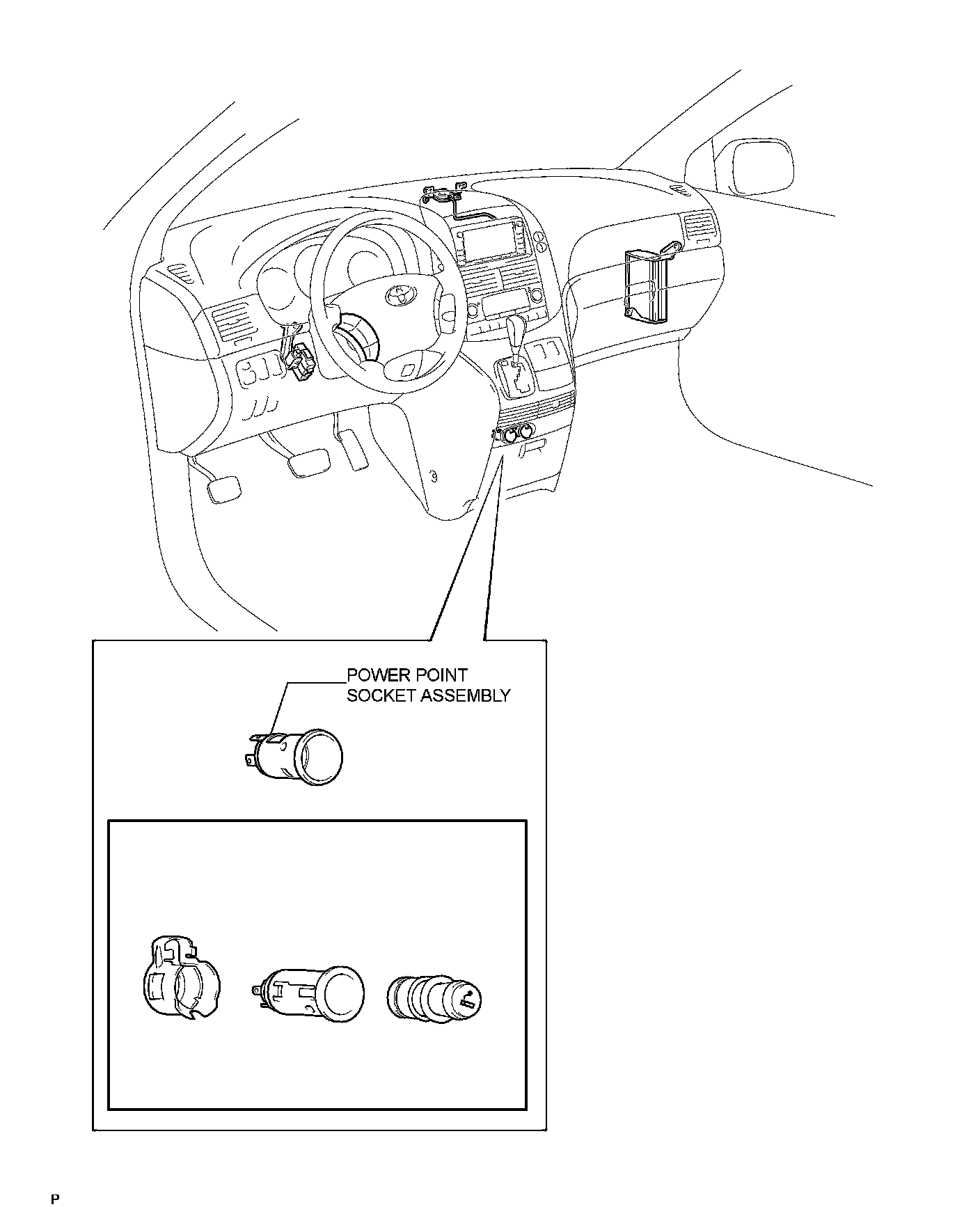 POWER POINT
SOCKET ASSEMBLY

P