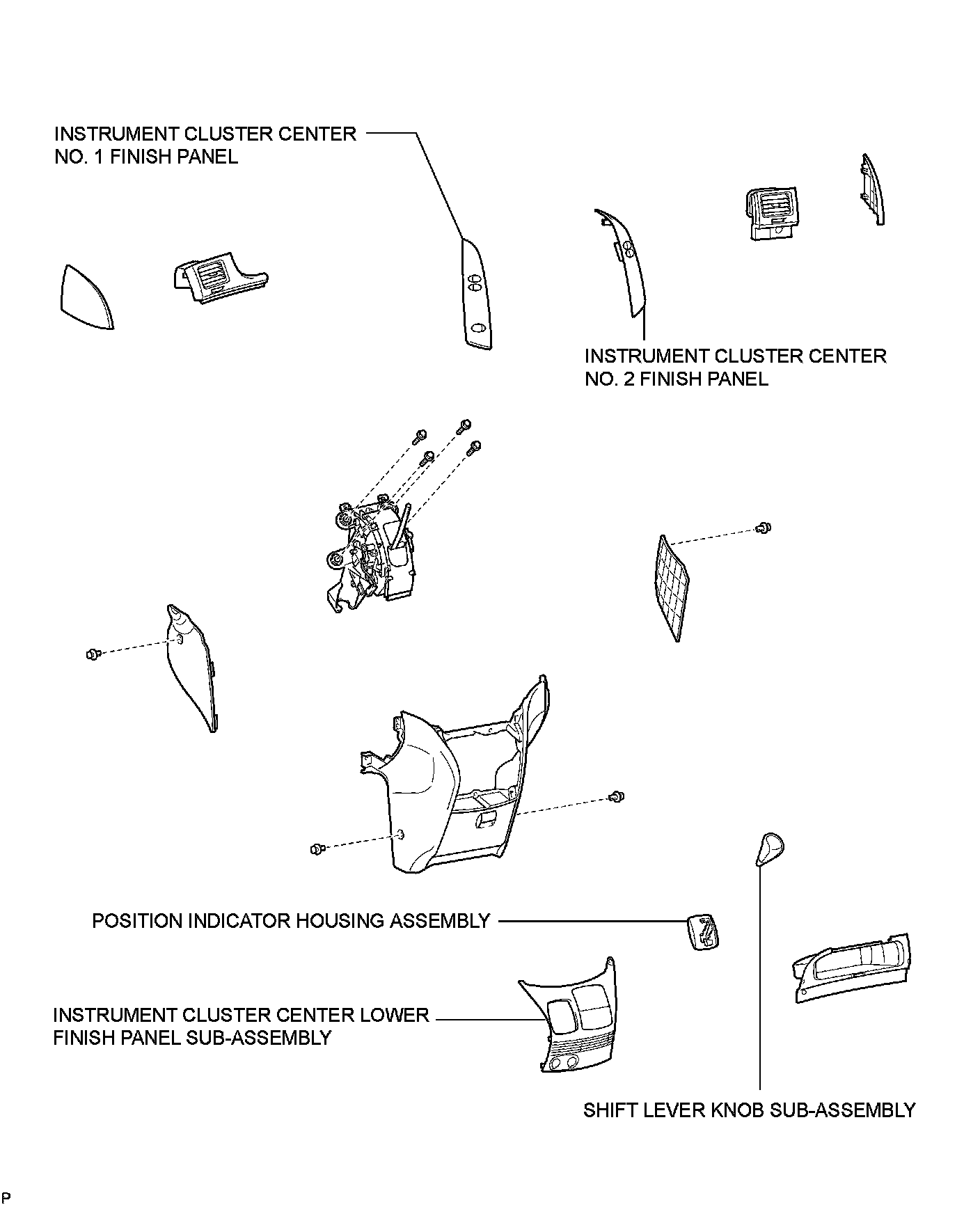 INSTRUMENT CLUSTER CENTER NO. 1 FINISH PANEL

INSTRUMENT CLUSTER CENTER NO. 2 FINISH PANEL

POSITION INDICATOR HOUSING ASSEMBLY

INSTRUMENT CLUSTER CENTER LOWER FINISH PANEL SUB-ASSEMBLY

SHIFT LEVER KNOB SUB-ASSEMBLY

P