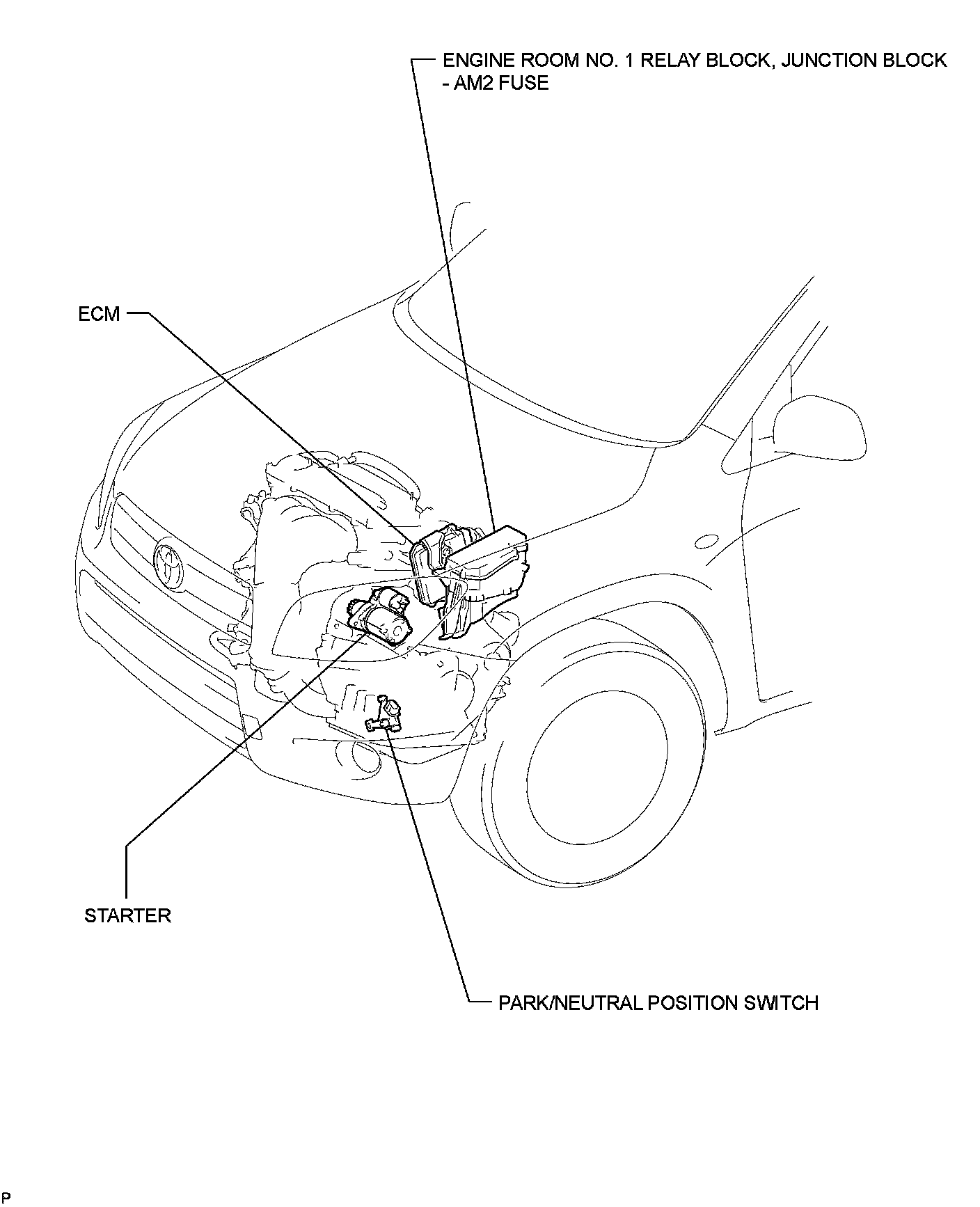 ENGINE ROOM NO. 1 RELAY BLOCK, JUNCTION BLOCK - AM2 FUSE

ECM

STARTER

PARK/NEUTRAL POSITION SWITCH

P