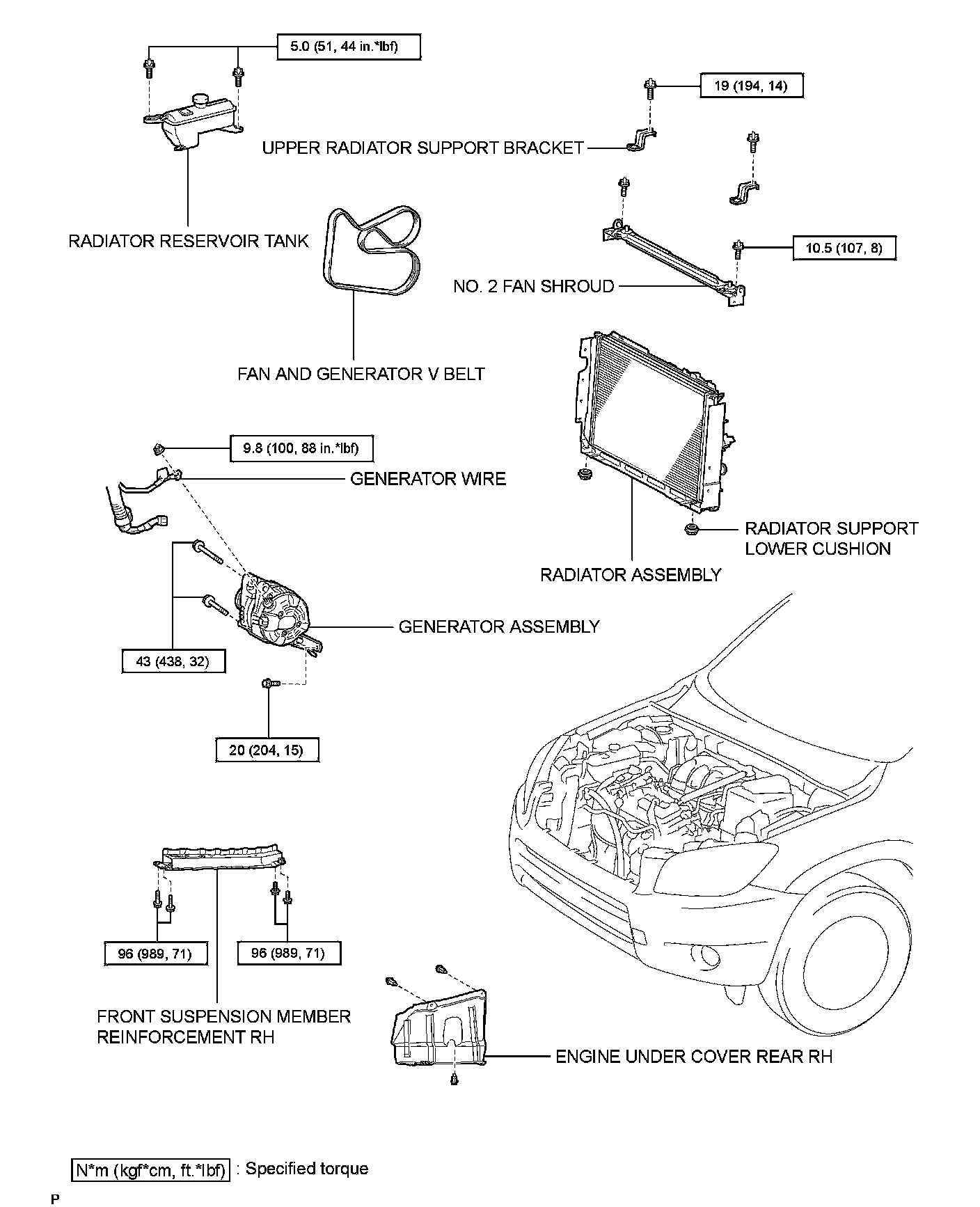 5.0 (51, 44 in.*lbf)

19 (194, 14)

UPPER RADIATOR SUPPORT BRACKET

RADIATOR RESERVOIR TANK

10.5 (107, 8)

NO. 2 FAN SHROUD

FAN AND GENERATOR V BELT

9.8 (100, 88 in.*lbf)

GENERATOR WIRE

RADIATOR SUPPORT LOWER CUSHION

RADIATOR ASSEMBLY

GENERATOR ASSEMBLY

43 (438, 32)

20 (204, 15)

96 (989, 71)

96 (989, 71)

FRONT SUSPENSION MEMBER REINFORCEMENT RH

ENGINE UNDER COVER REAR RH

N*m (kgf*cm, ft.*lbf) : Specified torque

P