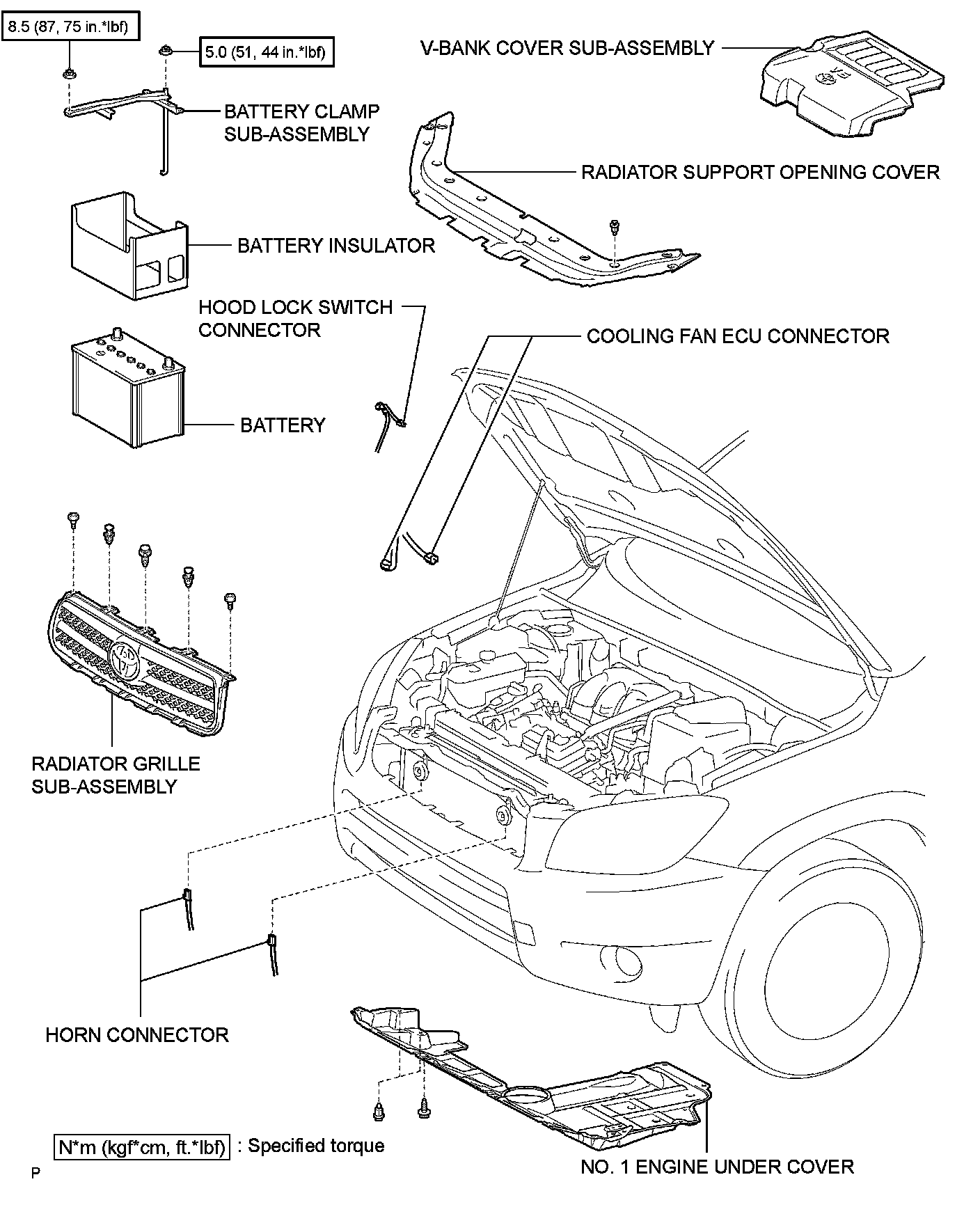 8.5 (87, 75 in.*lbf)

5.0 (51, 44 in.*lbf)

V-BANK COVER SUB-ASSEMBLY

BATTERY CLAMP SUB-ASSEMBLY

RADIATOR SUPPORT OPENING COVER

BATTERY INSULATOR

HOOD LOCK SWITCH CONNECTOR

COOLING FAN ECU CONNECTOR

BATTERY

RADIATOR GRILLE SUB-ASSEMBLY

HORN CONNECTOR

N*m (kgf*cm, ft.*lbf) : Specified torque

NO. 1 ENGINE UNDER COVER

P