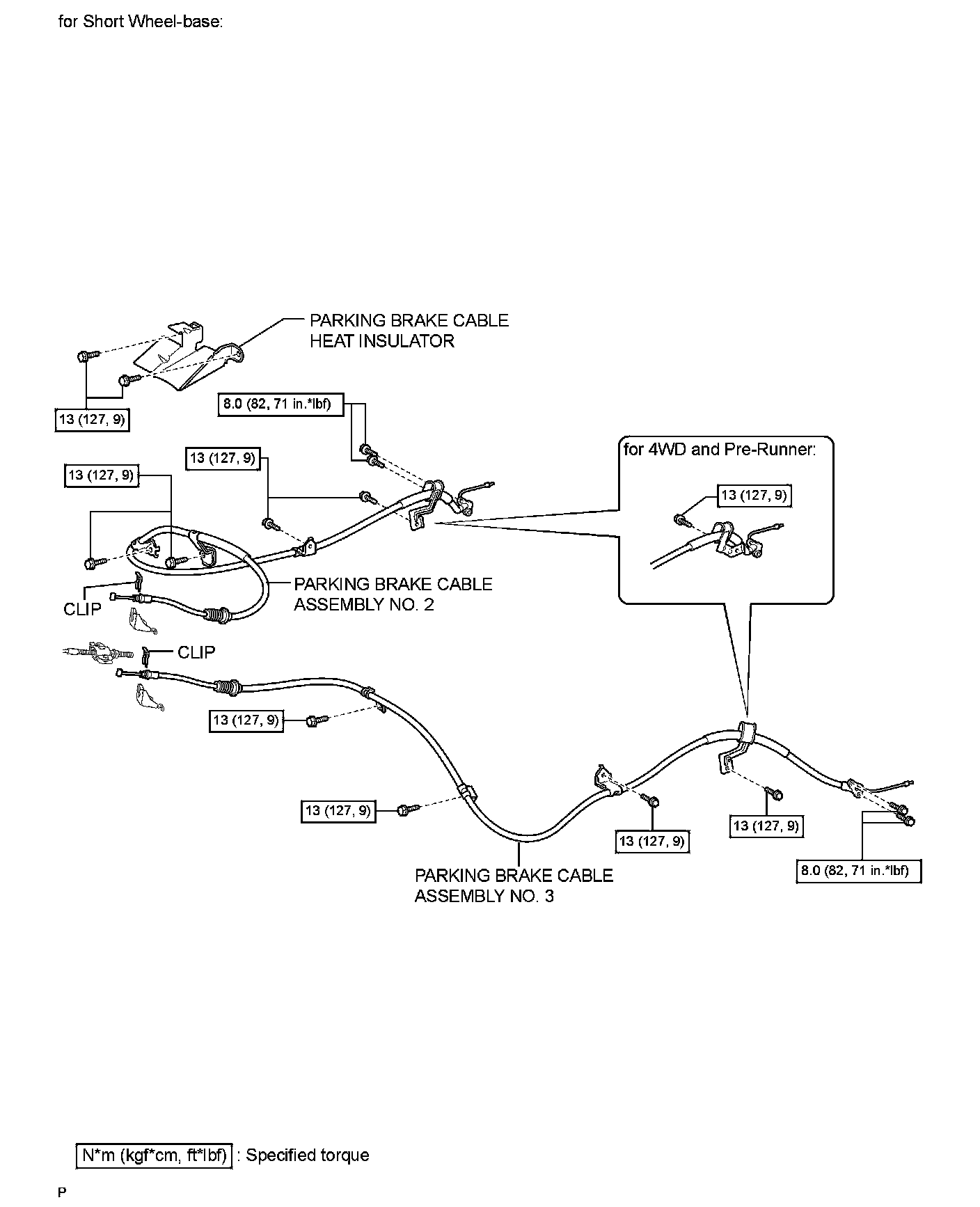 for Short Wheel-base:

PARKING BRAKE CABLE HEAT INSULATOR

13 (127, 9)

8.0 (82, 71 in.*lbf)

13 (127, 9)

13 (127, 9)

for 4WD and Pre-Runner:

13 (127, 9)

PARKING BRAKE CABLE ASSEMBLY NO. 2

CLIP

CLIP

13 (127, 9)

13 (127, 9)

13 (127, 9)

13 (127, 9)

8.0 (82, 71 in.*lbf)

PARKING BRAKE CABLE ASSEMBLY NO. 3

N*m (kgf*cm, ft*lbf) : Specified torque

P