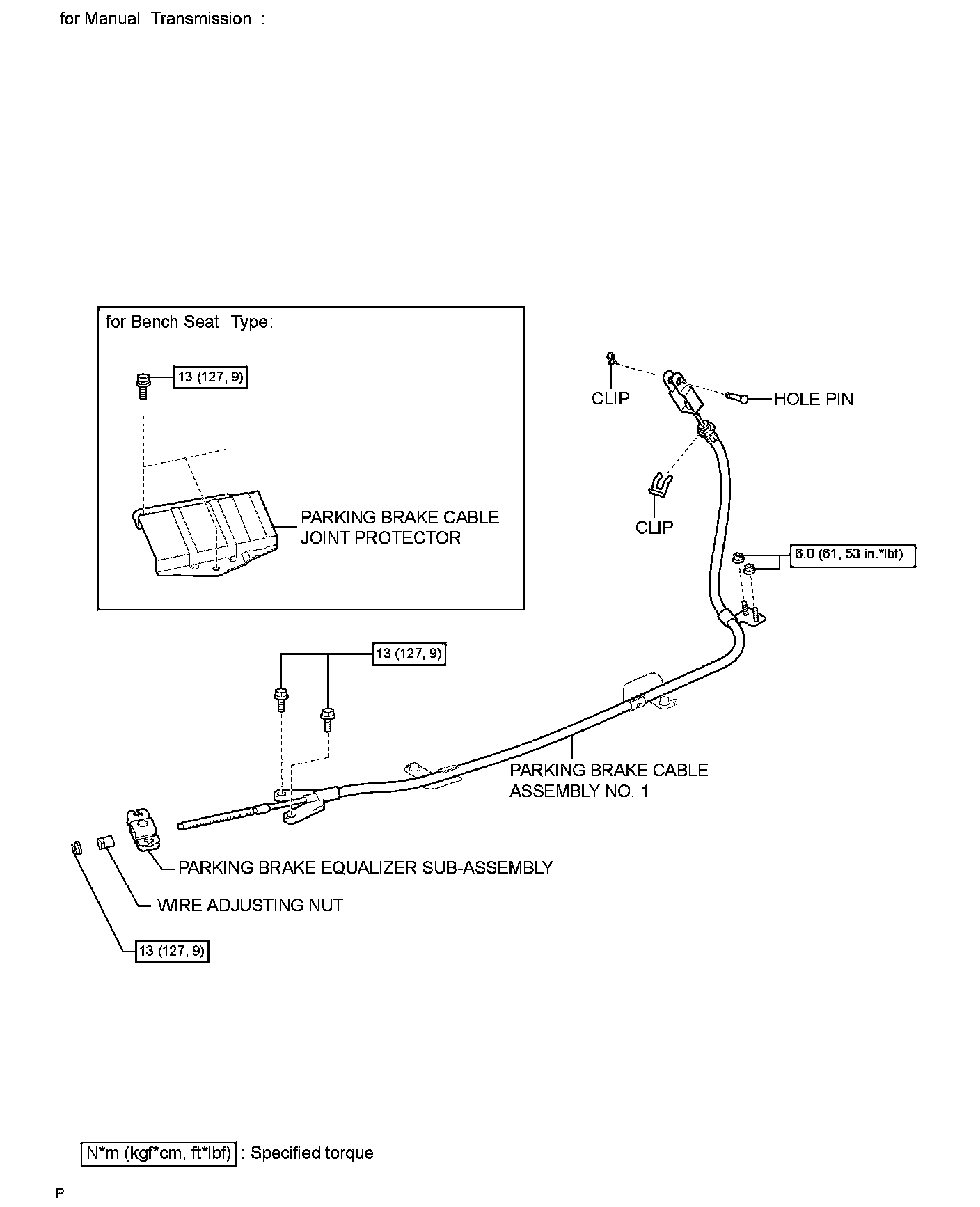 for Manual Transmission :

for Bench Seat Type:

13 (127, 9)

PARKING BRAKE CABLE JOINT PROTECTOR

CLIP

HOLE PIN

CLIP

6.0 (61, 53 in.*lbf)

13 (127, 9)

PARKING BRAKE CABLE ASSEMBLY NO. 1

PARKING BRAKE EQUALIZER SUB-ASSEMBLY

WIRE ADJUSTING NUT

13 (127, 9)

N*m (kgf*cm, ft*lbf) : Specified torque

P