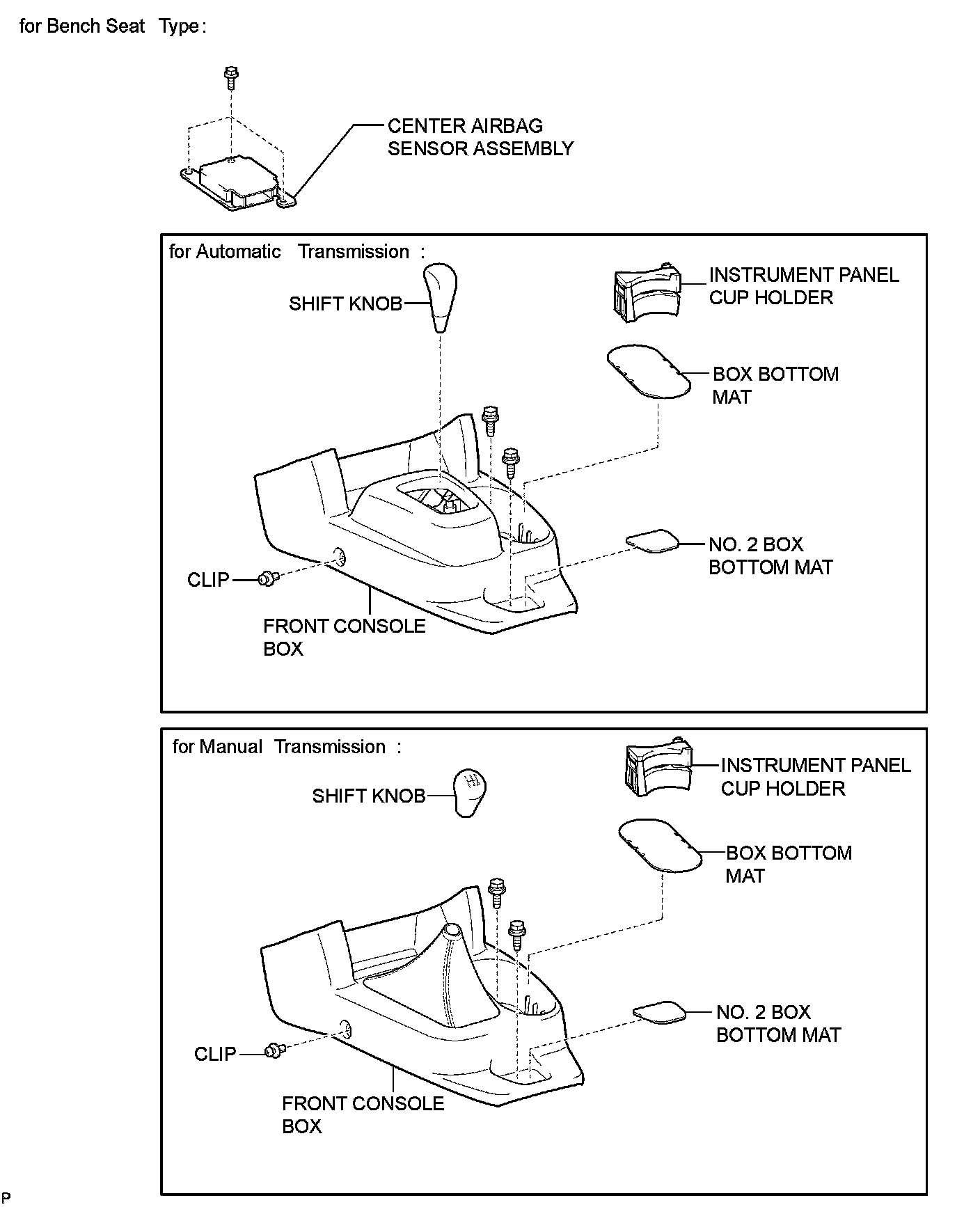 for Bench Seat Type:

CENTER AIRBAG SENSOR ASSEMBLY

for Automatic Transmission :

SHIFT KNOB

INSTRUMENT PANEL CUP HOLDER

BOX BOTTOM MAT

NO. 2 BOX BOTTOM MAT

CLIP

FRONT CONSOLE BOX

for Manual Transmission :

SHIFT KNOB

INSTRUMENT PANEL CUP HOLDER

BOX BOTTOM MAT

NO. 2 BOX BOTTOM MAT

CLIP

FRONT CONSOLE BOX

P