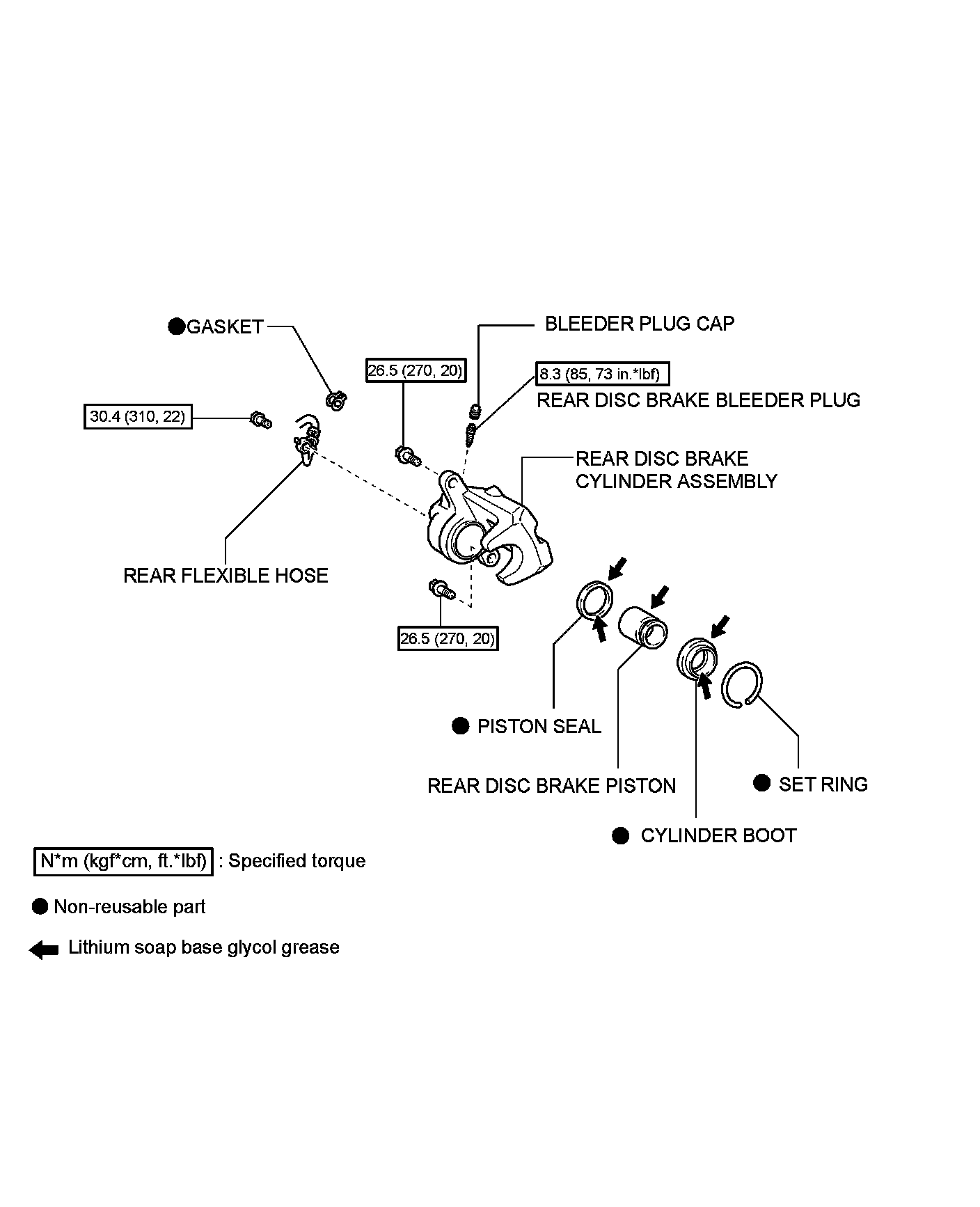 GASKET

BLEEDER PLUG CAP

26.5 (270, 20)

8.3 (85, 73 in.*lbf)

REAR DISC BRAKE BLEEDER PLUG

30.4 (310, 22)

REAR DISC BRAKE CYLINDER ASSEMBLY

REAR FLEXIBLE HOSE

26.5 (270, 20)

PISTON SEAL

REAR DISC BRAKE PISTON

SET RING

CYLINDER BOOT

N*m (kgf*cm, ft.*lbf) : Specified torque

Non-reusable part

Lithium soap base glycol grease