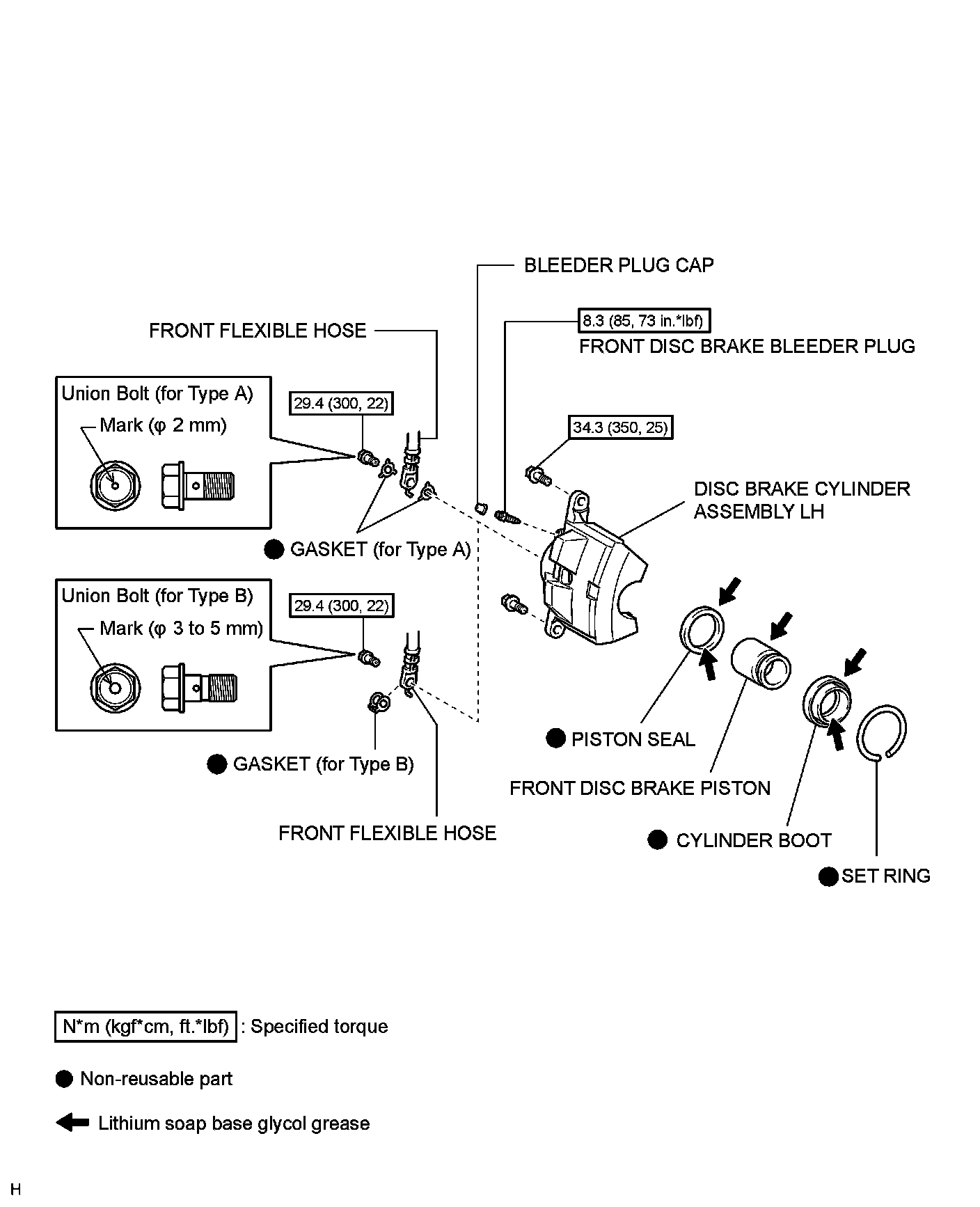 BLEEDER PLUG CAP

FRONT FLEXIBLE HOSE

8.3 (85, 73 in.*lbf)

FRONT DISC BRAKE BLEEDER PLUG

Union Bolt (for Type A)

Mark (φ 2 mm)

29.4 (300, 22)

34.3 (350, 25)

DISC BRAKE CYLINDER ASSEMBLY LH

GASKET (for Type A)

Union Bolt (for Type B)

Mark (φ 3 to 5 mm)

29.4 (300, 22)

PISTON SEAL

GASKET (for Type B)

FRONT DISC BRAKE PISTON

FRONT FLEXIBLE HOSE

CYLINDER BOOT

SET RING

N*m (kgf*cm, ft.*lbf) : Specified torque

Non-reusable part

Lithium soap base glycol grease

H