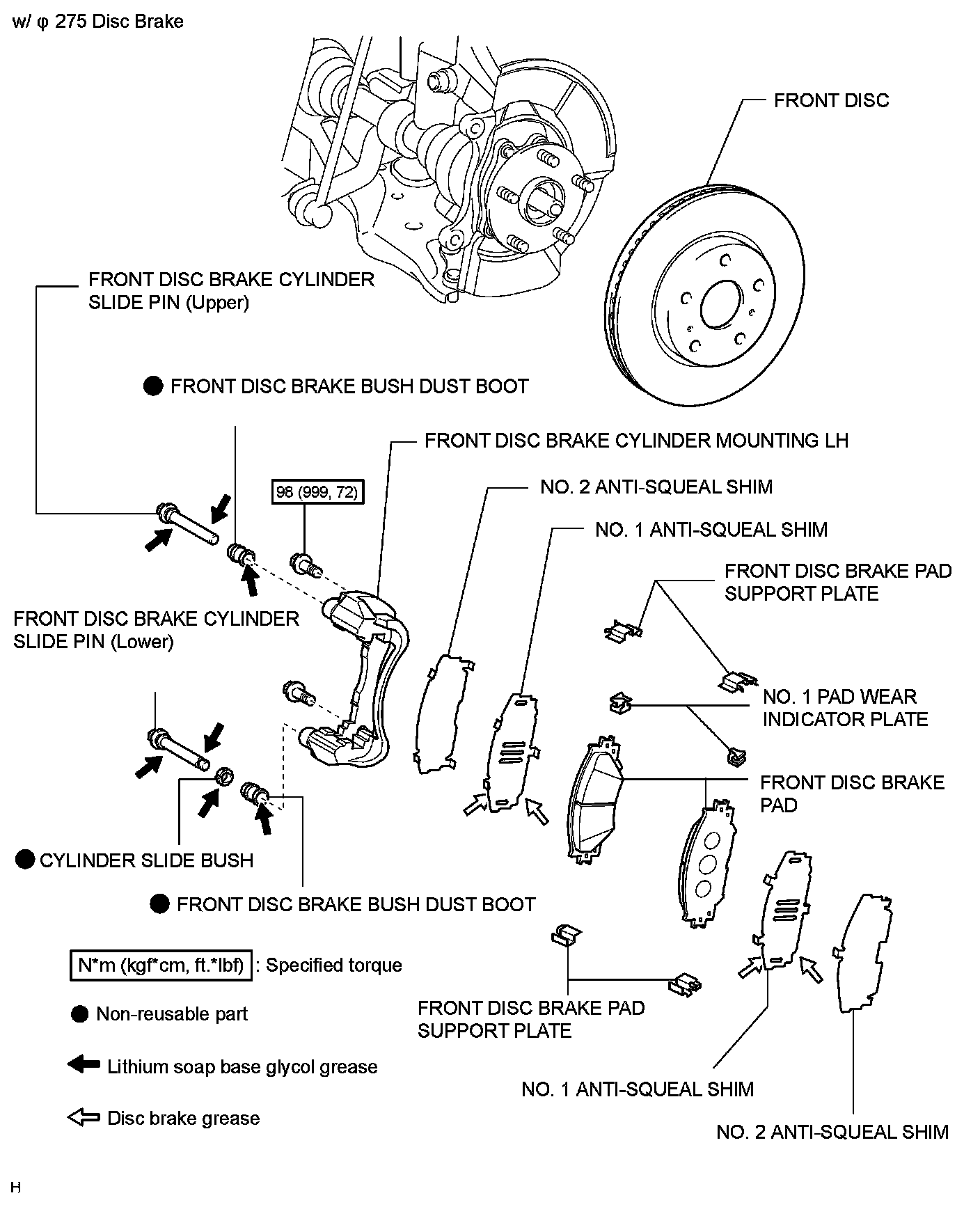 w/ φ 275 Disc Brake

FRONT DISC

FRONT DISC BRAKE CYLINDER SLIDE PIN (Upper)

FRONT DISC BRAKE BUSH DUST BOOT

FRONT DISC BRAKE CYLINDER MOUNTING LH

98 (999, 72)

NO. 2 ANTI-SQUEAL SHIM

NO. 1 ANTI-SQUEAL SHIM

FRONT DISC BRAKE PAD SUPPORT PLATE

FRONT DISC BRAKE CYLINDER SLIDE PIN (Lower)

NO. 1 PAD WEAR INDICATOR PLATE

FRONT DISC BRAKE PAD

CYLINDER SLIDE BUSH

FRONT DISC BRAKE BUSH DUST BOOT

N*m (kgf*cm, ft.*lbf) : Specified torque

Non-reusable part

Lithium soap base glycol grease

Disc brake grease

FRONT DISC BRAKE PAD SUPPORT PLATE

NO. 1 ANTI-SQUEAL SHIM

NO. 2 ANTI-SQUEAL SHIM

H