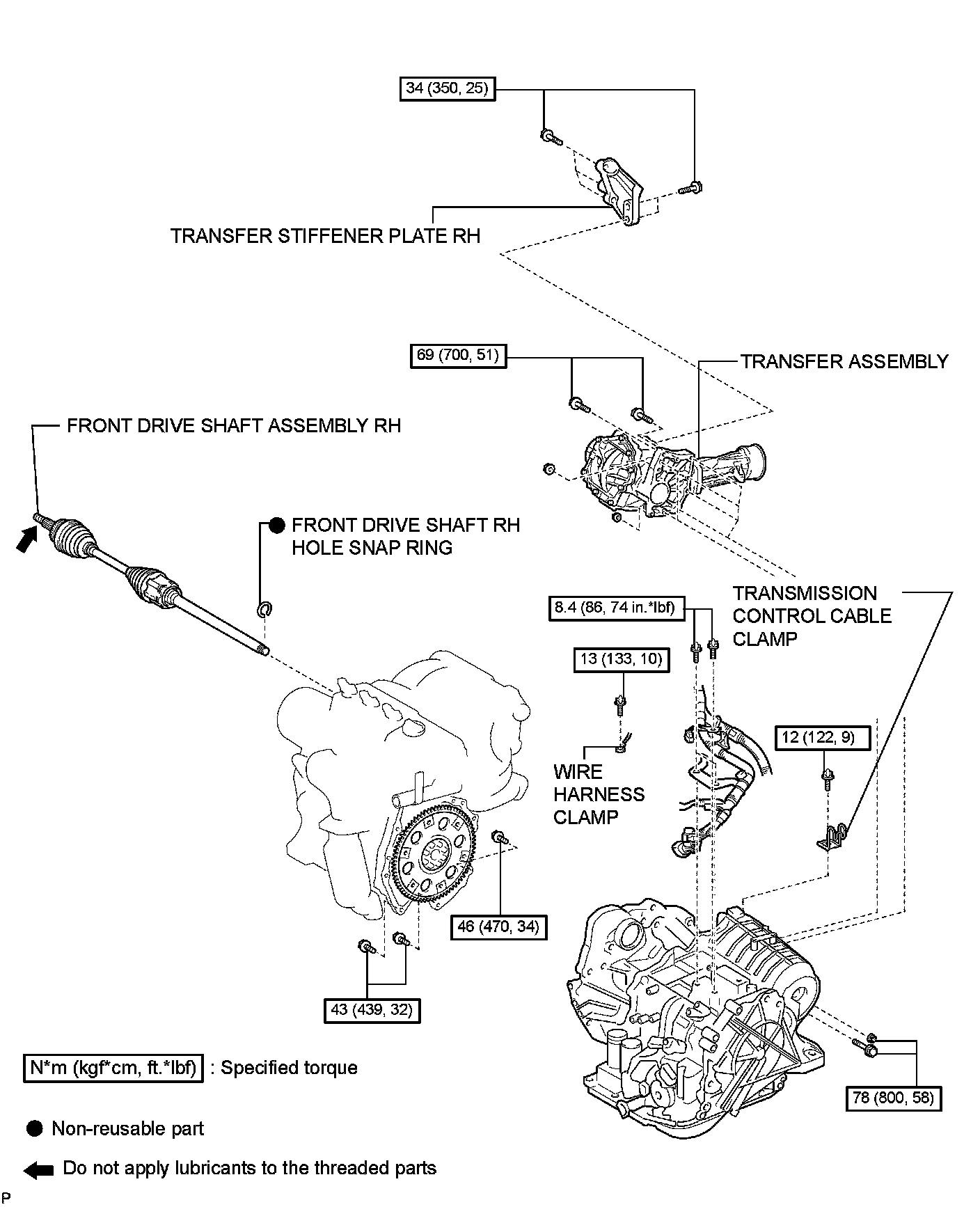 34 (350, 25)

TRANSFER STIFFENER PLATE RH

69 (700, 51)

TRANSFER ASSEMBLY

FRONT DRIVE SHAFT ASSEMBLY RH

FRONT DRIVE SHAFT RH HOLE SNAP RING

TRANSMISSION CONTROL CABLE CLAMP

8.4 (86, 74 in.*lbf)

13 (133, 10)

12 (122, 9)

WIRE HARNESS CLAMP

46 (470, 34)

43 (439, 32)

78 (800, 58)

N*m (kgf*cm, ft.*lbf) : Specified torque

Non-reusable part

Do not apply lubricants to the threaded parts

P