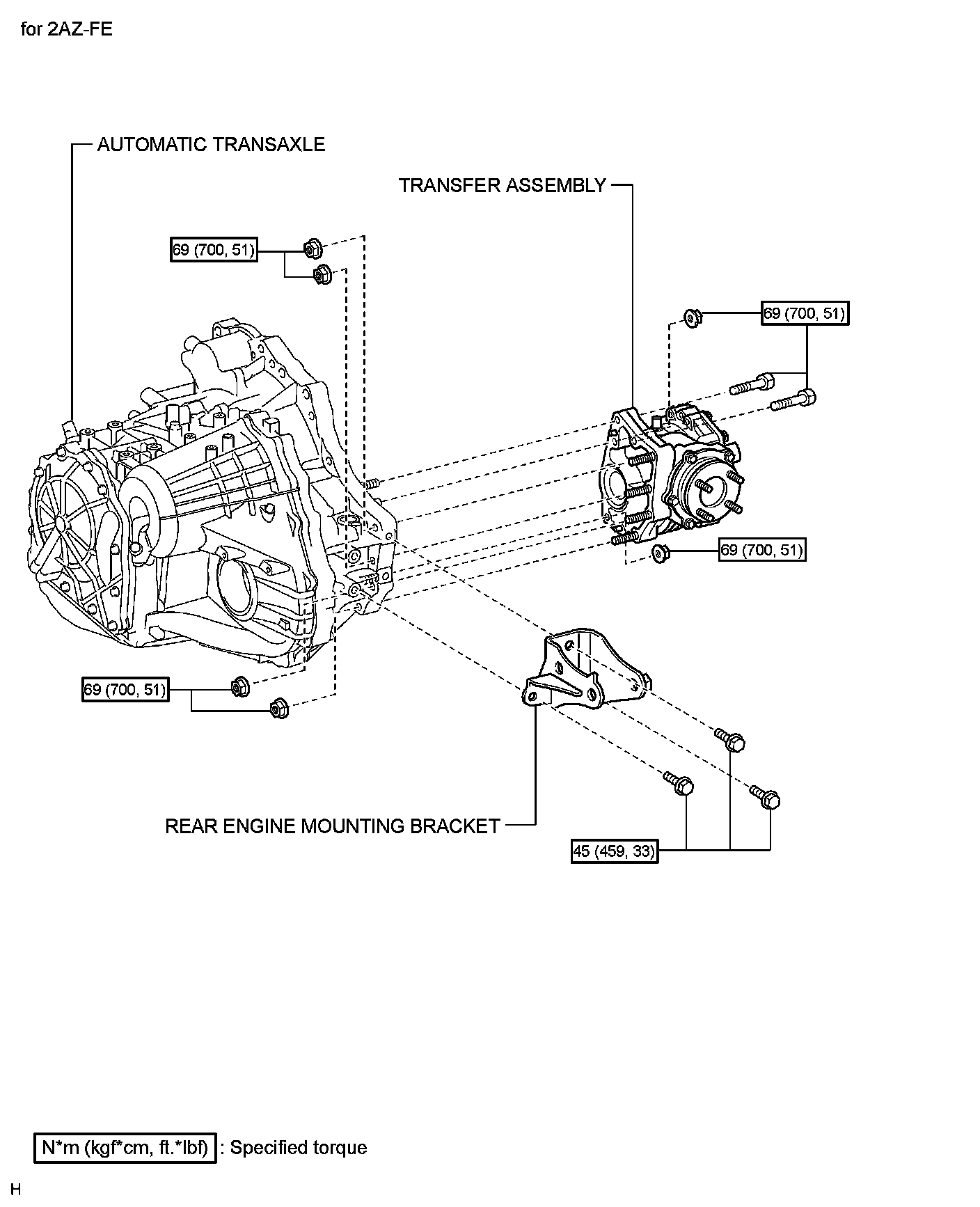 for 2AZ-FE

AUTOMATIC TRANSAXLE

TRANSFER ASSEMBLY

69 (700, 51)

69 (700, 51)

69 (700, 51)

69 (700, 51)

REAR ENGINE MOUNTING BRACKET

45 (459, 33)

N*m (kgf*cm, ft.*lbf) : Specified torque

H