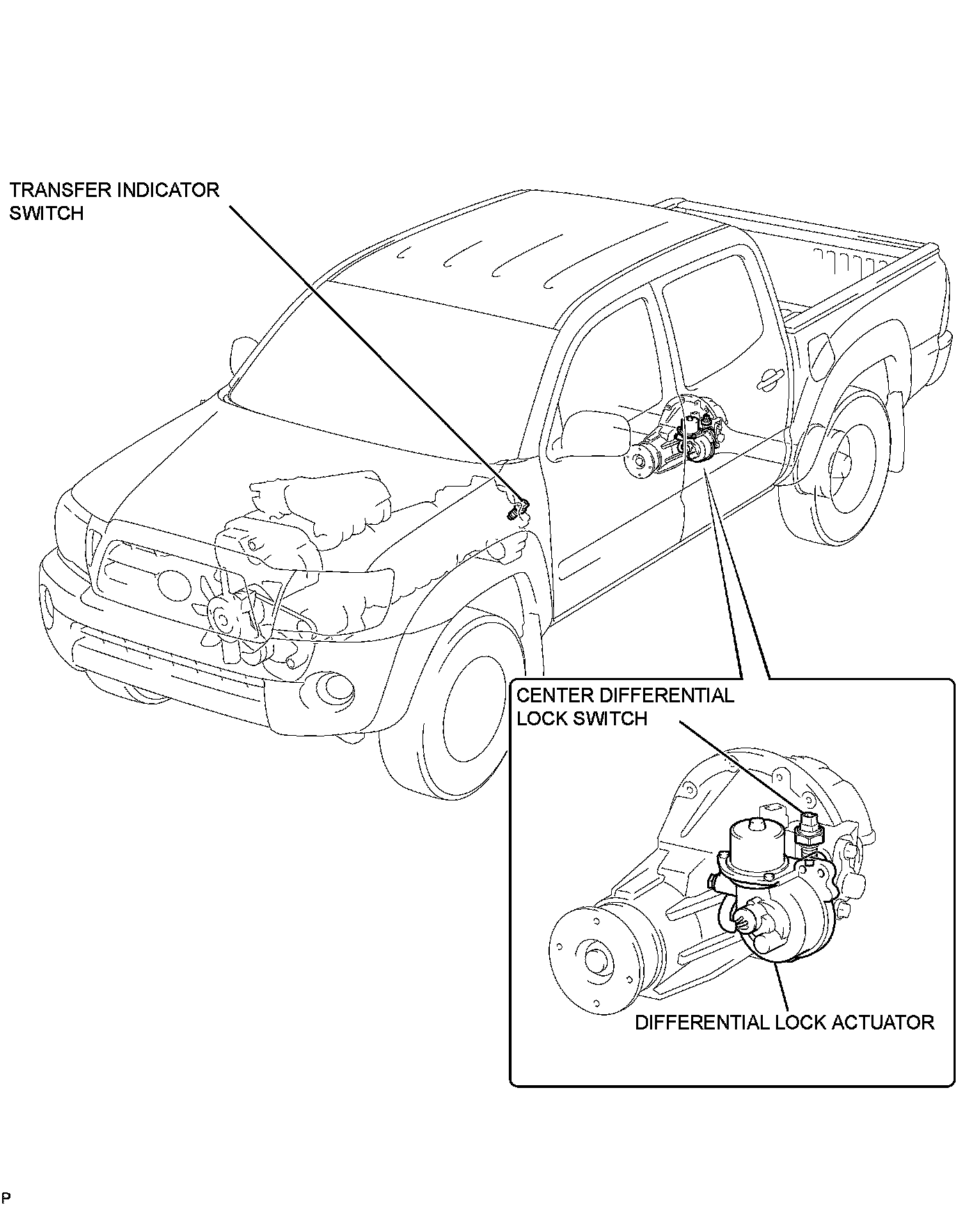 TRANSFER INDICATOR SWITCH

CENTER DIFFERENTIAL LOCK SWITCH

DIFFERENTIAL LOCK ACTUATOR

P