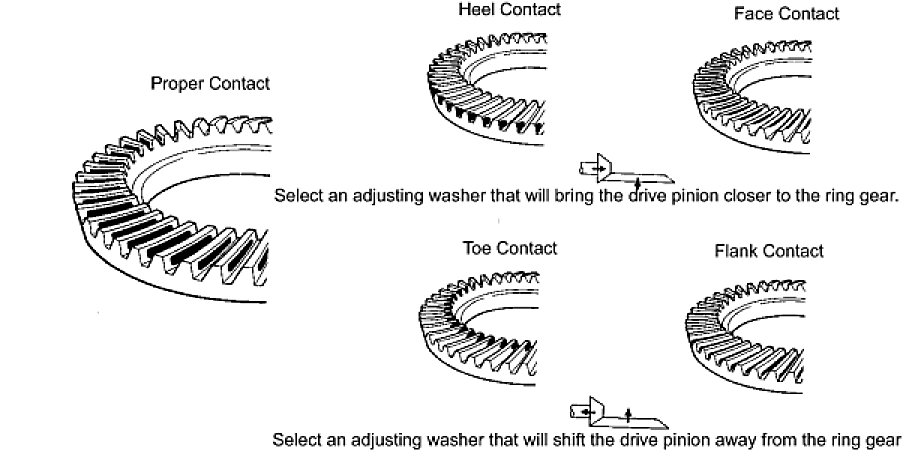 Proper Contact

Heel Contact

Face Contact

Select an adjusting washer that will bring the drive pinion closer to the ring gear.

Toe Contact

Flank Contact

Select an adjusting washer that will shift the drive pinion away from the ring gear