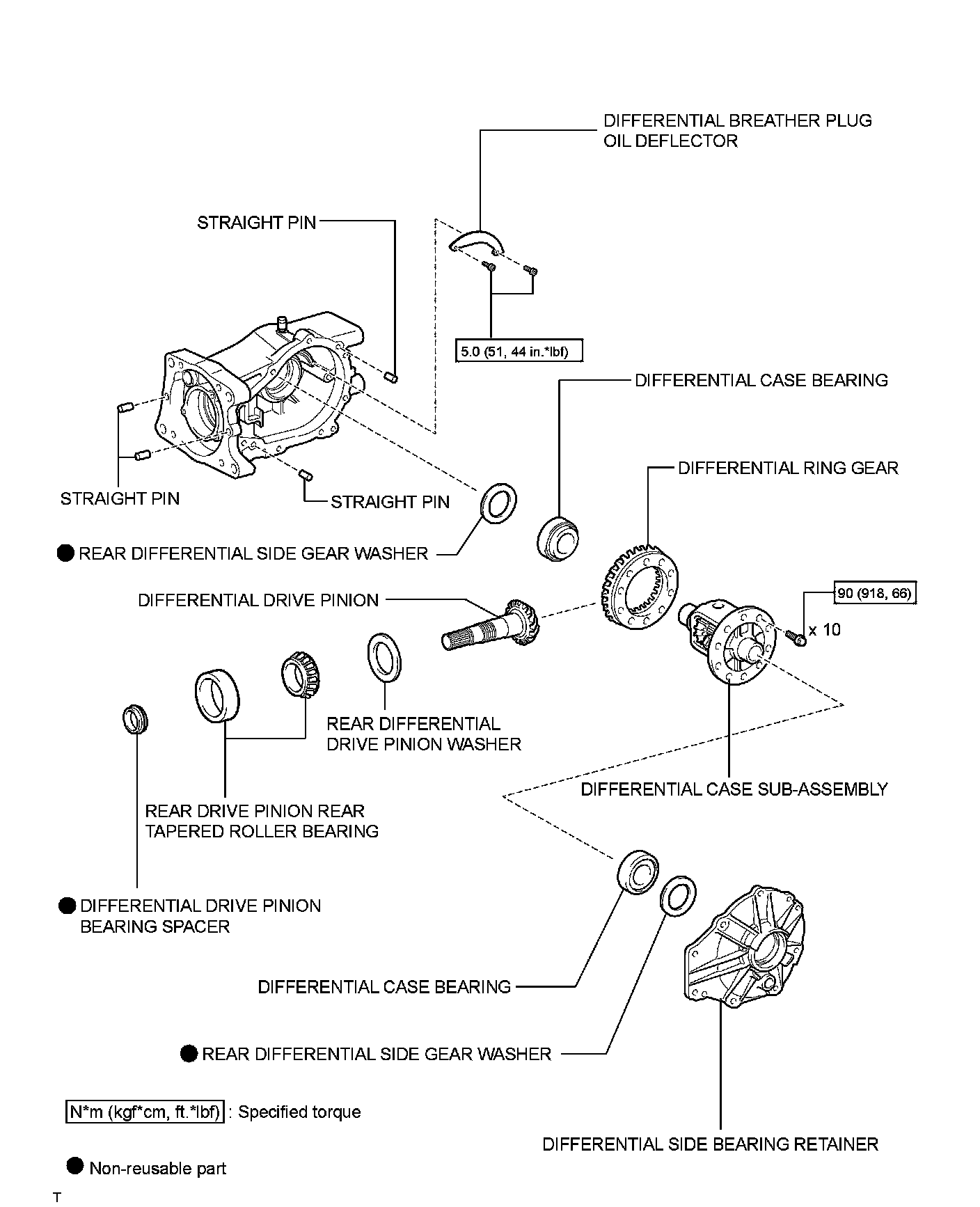 DIFFERENTIAL BREATHER PLUG OIL DEFLECTOR

STRAIGHT PIN

5.0 (51, 44 in.*lbf)

DIFFERENTIAL CASE BEARING

DIFFERENTIAL RING GEAR

STRAIGHT PIN

STRAIGHT PIN

● REAR DIFFERENTIAL SIDE GEAR WASHER

DIFFERENTIAL DRIVE PINION

90 (918, 66)

x 10

REAR DIFFERENTIAL DRIVE PINION WASHER

DIFFERENTIAL CASE SUB-ASSEMBLY

REAR DRIVE PINION REAR TAPERED ROLLER BEARING

● DIFFERENTIAL DRIVE PINION BEARING SPACER

DIFFERENTIAL CASE BEARING

● REAR DIFFERENTIAL SIDE GEAR WASHER

N*m (kgf*cm, ft.*lbf) : Specified torque

DIFFERENTIAL SIDE BEARING RETAINER

● Non-reusable part

T