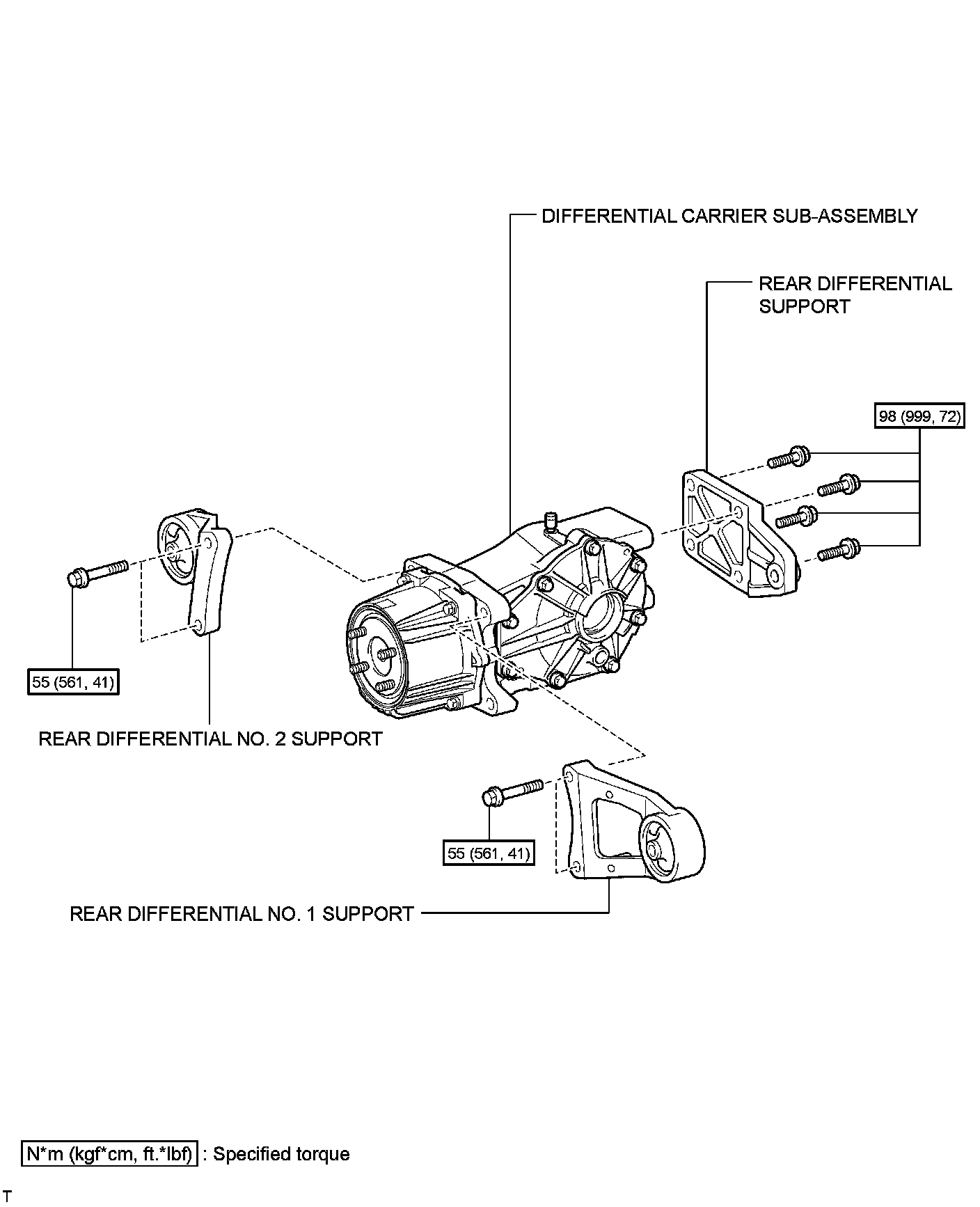 DIFFERENTIAL CARRIER SUB-ASSEMBLY

REAR DIFFERENTIAL SUPPORT

98 (999, 72)

55 (561, 41)

REAR DIFFERENTIAL NO. 2 SUPPORT

55 (561, 41)

REAR DIFFERENTIAL NO. 1 SUPPORT

N*m (kgf*cm, ft.*lbf) : Specified torque

T