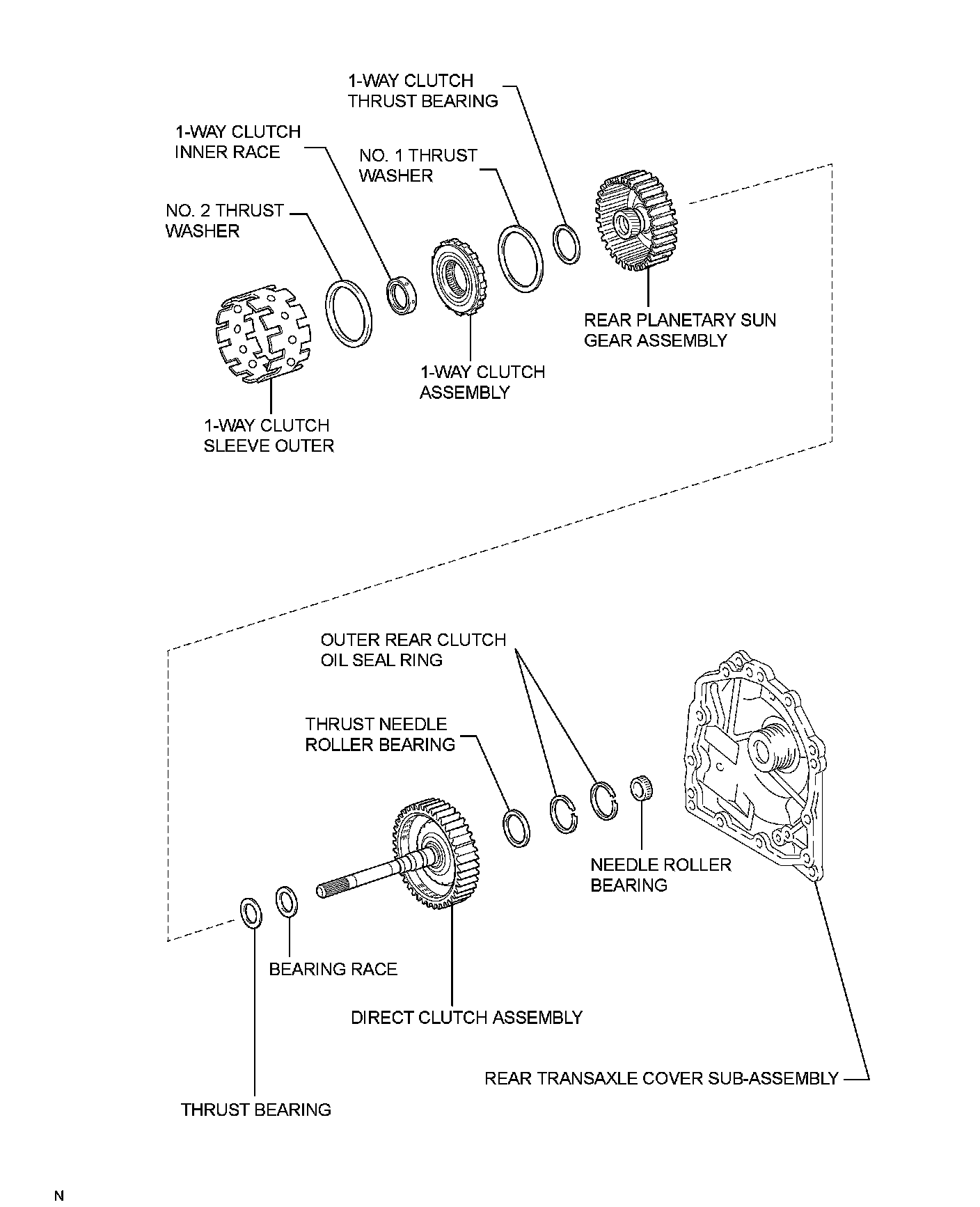 1-WAY CLUTCH
THRUST BEARING

1-WAY CLUTCH
INNER RACE

NO. 1 THRUST
WASHER

NO. 2 THRUST
WASHER

REAR PLANETARY SUN
GEAR ASSEMBLY

1-WAY CLUTCH
ASSEMBLY

1-WAY CLUTCH
SLEEVE OUTER

OUTER REAR CLUTCH
OIL SEAL RING

THRUST NEEDLE
ROLLER BEARING

NEEDLE ROLLER
BEARING

BEARING RACE

DIRECT CLUTCH ASSEMBLY

REAR TRANSAXLE COVER SUB-ASSEMBLY

THRUST BEARING

N