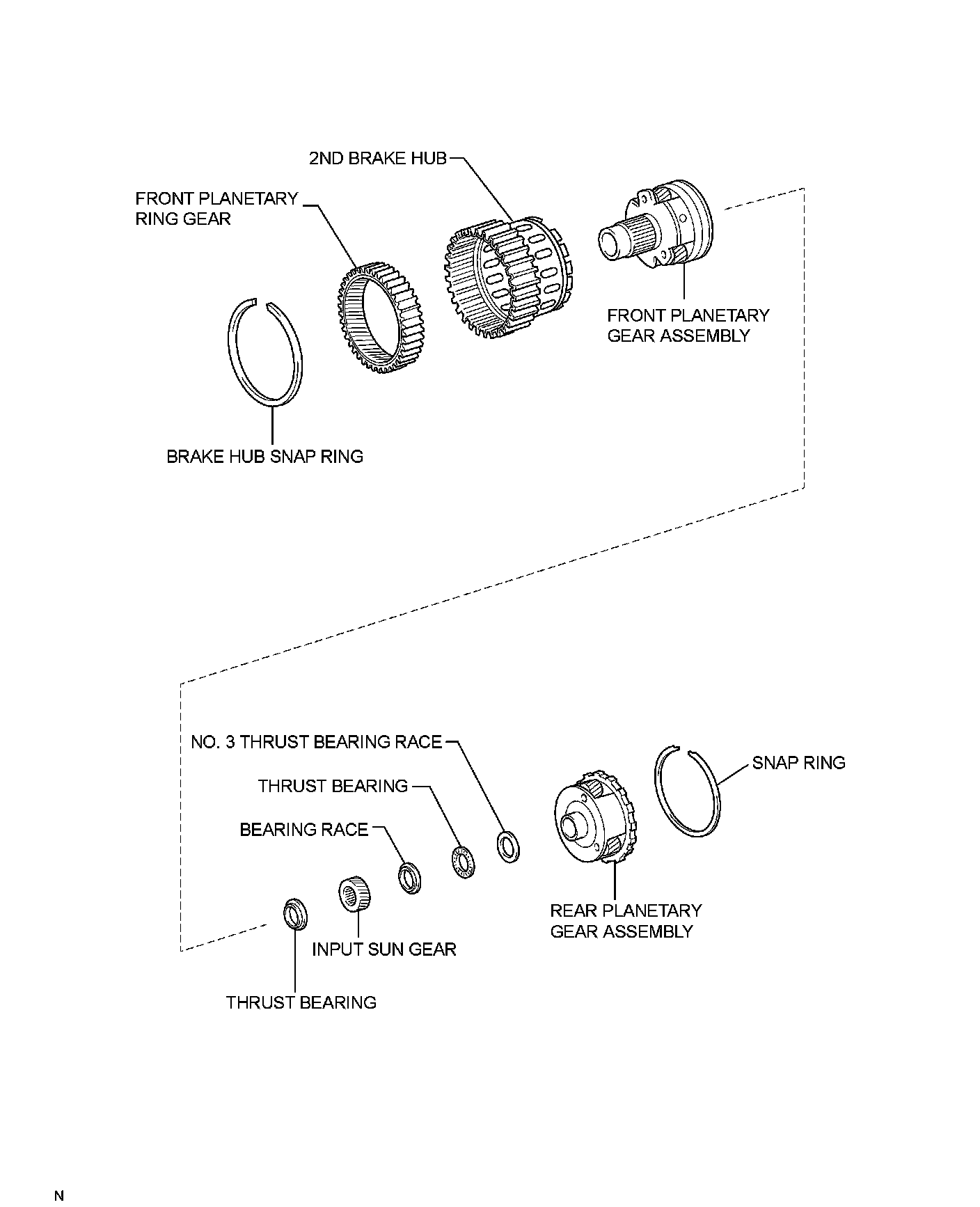 2ND BRAKE HUB

FRONT PLANETARY RING GEAR

FRONT PLANETARY GEAR ASSEMBLY

BRAKE HUB SNAP RING

NO. 3 THRUST BEARING RACE

THRUST BEARING

BEARING RACE

SNAP RING

REAR PLANETARY GEAR ASSEMBLY

INPUT SUN GEAR

THRUST BEARING

N