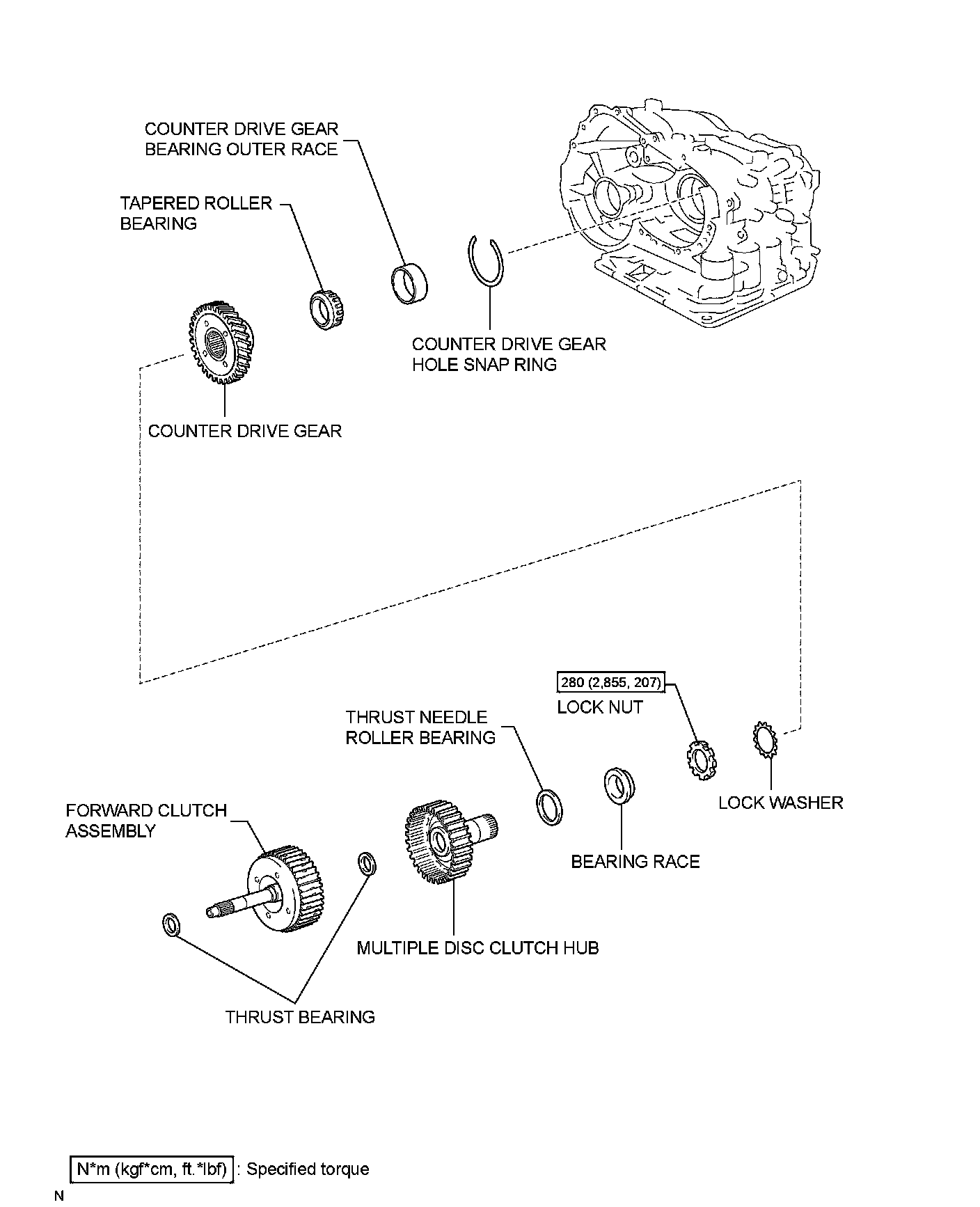 COUNTER DRIVE GEAR BEARING OUTER RACE

TAPERED ROLLER BEARING

COUNTER DRIVE GEAR HOLE SNAP RING

COUNTER DRIVE GEAR

280 (2,855, 207)

LOCK NUT

THRUST NEEDLE ROLLER BEARING

LOCK WASHER

FORWARD CLUTCH ASSEMBLY

BEARING RACE

MULTIPLE DISC CLUTCH HUB

THRUST BEARING

N*m (kgf*cm, ft.*lbf) : Specified torque

N