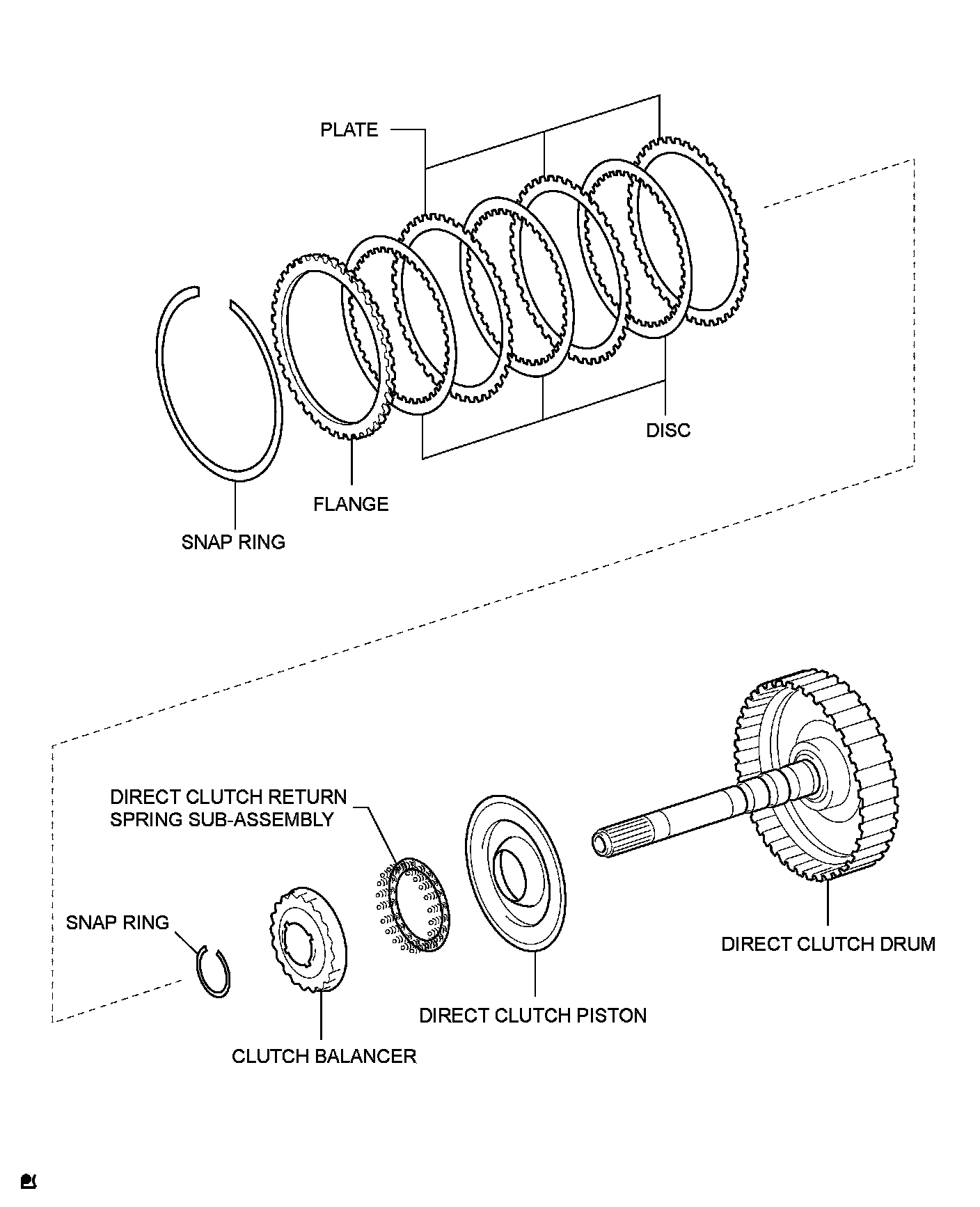 PLATE

DISC

FLANGE

SNAP RING

DIRECT CLUTCH RETURN SPRING SUB-ASSEMBLY

SNAP RING

DIRECT CLUTCH DRUM

DIRECT CLUTCH PISTON

CLUTCH BALANCER