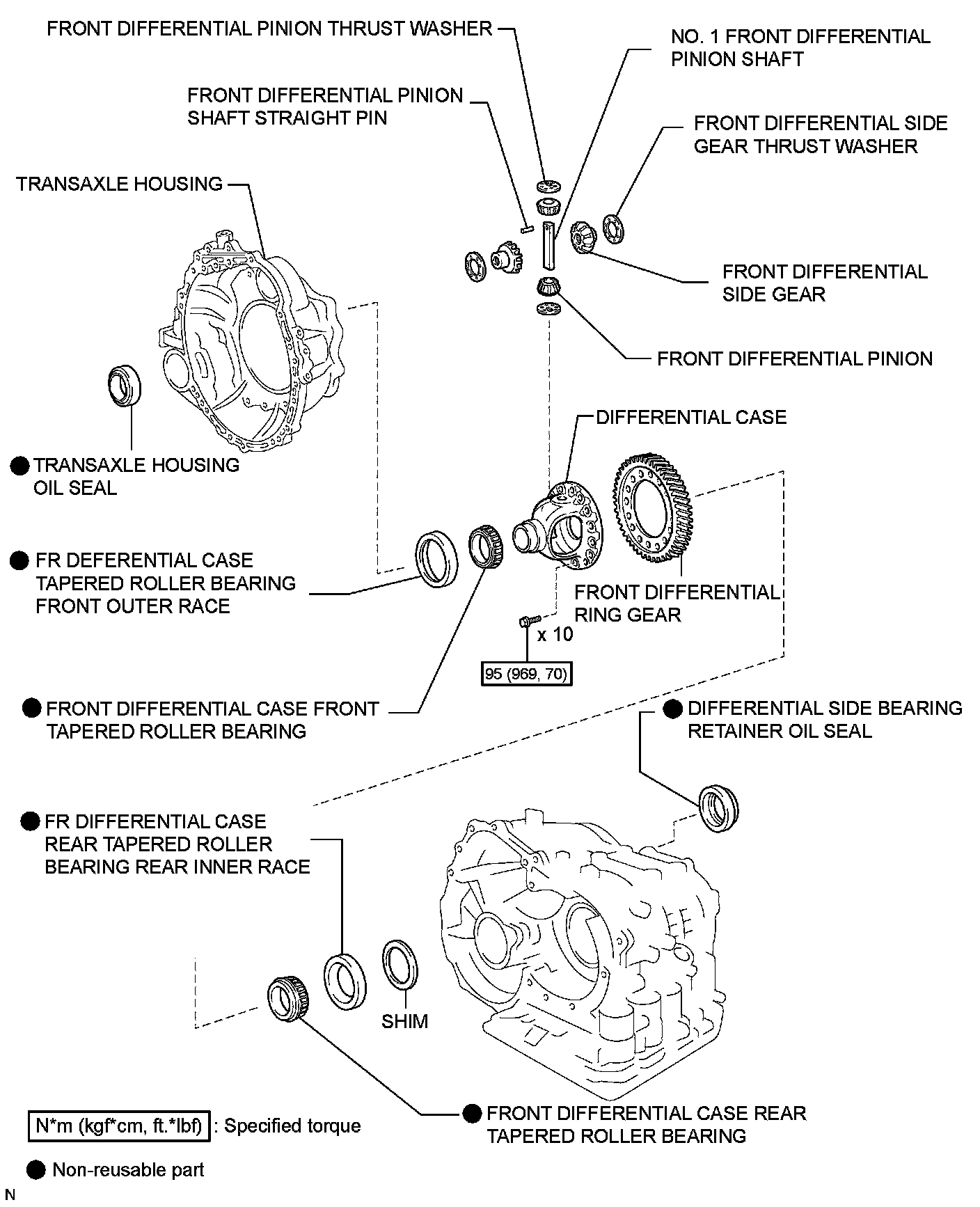 FRONT DIFFERENTIAL PINION THRUST WASHER

NO. 1 FRONT DIFFERENTIAL PINION SHAFT

FRONT DIFFERENTIAL PINION SHAFT STRAIGHT PIN

FRONT DIFFERENTIAL SIDE GEAR THRUST WASHER

TRANSAXLE HOUSING

FRONT DIFFERENTIAL SIDE GEAR

FRONT DIFFERENTIAL PINION

DIFFERENTIAL CASE

● TRANSAXLE HOUSING OIL SEAL

● FR DEFERENTIAL CASE TAPERED ROLLER BEARING FRONT OUTER RACE

FRONT DIFFERENTIAL RING GEAR

x 10

95 (969, 70)

● FRONT DIFFERENTIAL CASE FRONT TAPERED ROLLER BEARING

● DIFFERENTIAL SIDE BEARING RETAINER OIL SEAL

● FR DIFFERENTIAL CASE REAR TAPERED ROLLER BEARING REAR INNER RACE

SHIM

● FRONT DIFFERENTIAL CASE REAR TAPERED ROLLER BEARING

N*m (kgf*cm, ft.*lbf) : Specified torque

● Non-reusable part

N