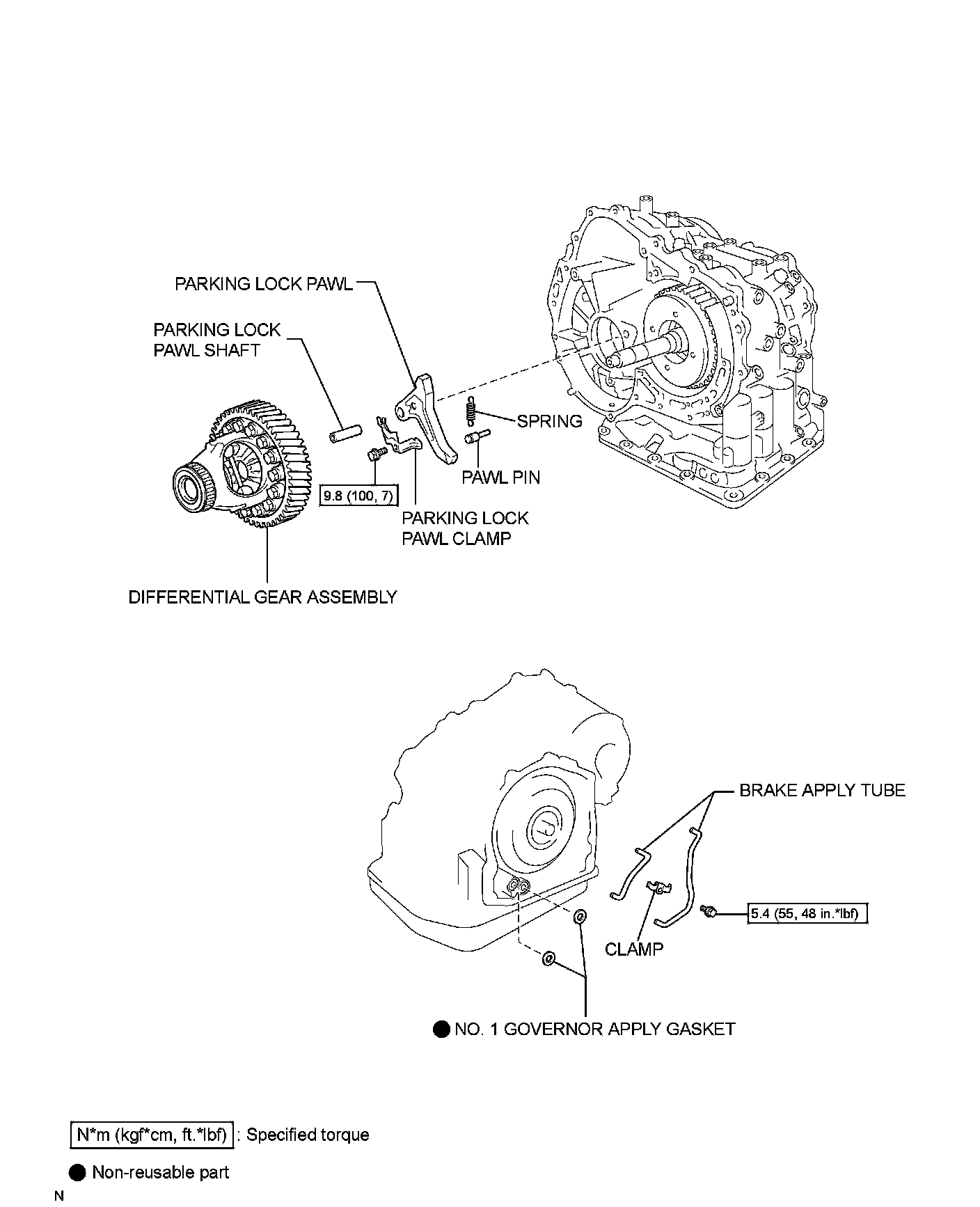 PARKING LOCK PAWL

PARKING LOCK PAWL SHAFT

SPRING

PAWL PIN

9.8 (100, 7)

PARKING LOCK PAWL CLAMP

DIFFERENTIAL GEAR ASSEMBLY

BRAKE APPLY TUBE

5.4 (55, 48 in.*lbf)

CLAMP

● NO. 1 GOVERNOR APPLY GASKET

N*m (kgf*cm, ft.*lbf) : Specified torque

● Non-reusable part

N