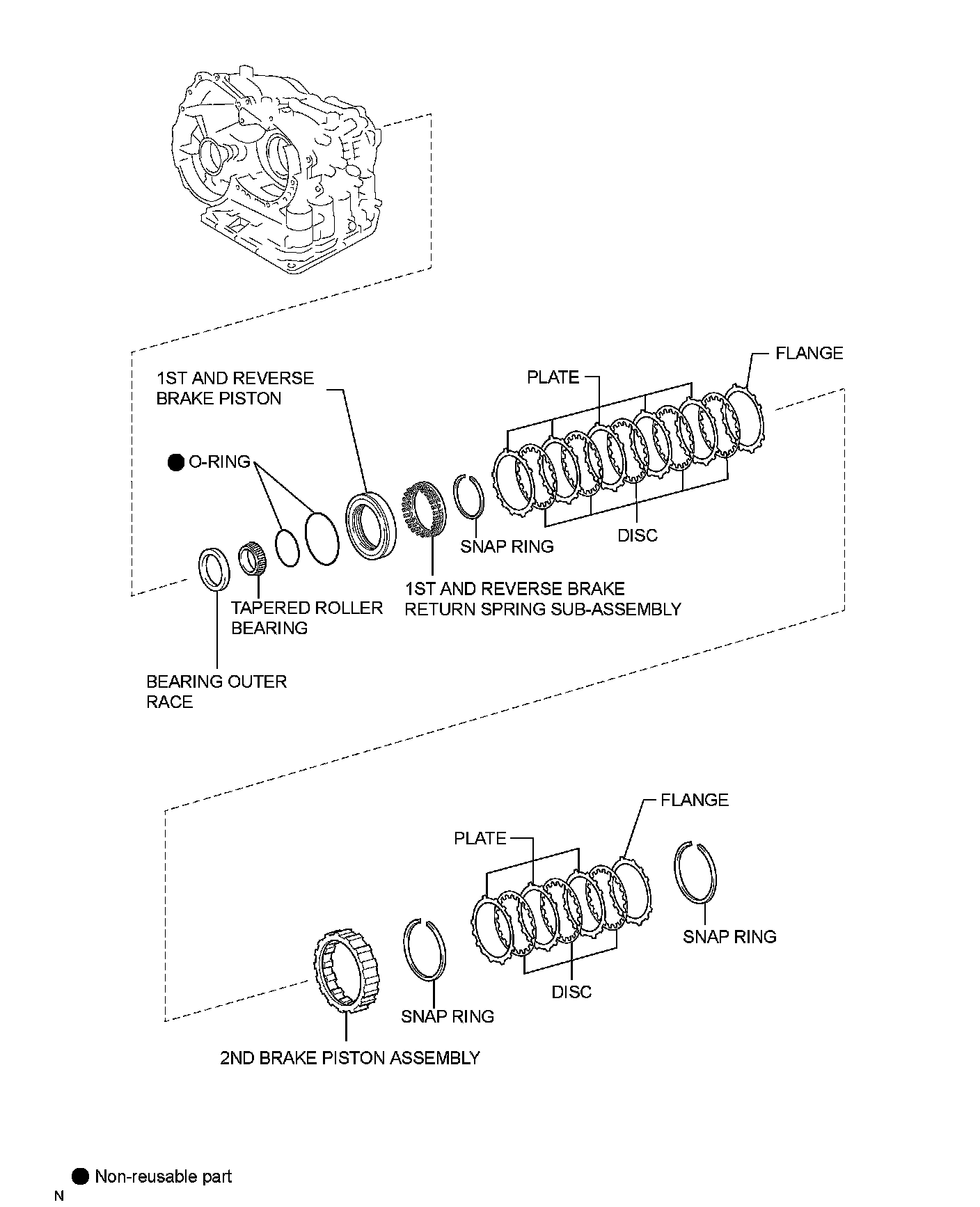 FLANGE

PLATE

1ST AND REVERSE BRAKE PISTON

● O-RING

SNAP RING

DISC

1ST AND REVERSE BRAKE RETURN SPRING SUB-ASSEMBLY

TAPERED ROLLER BEARING

BEARING OUTER RACE

FLANGE

PLATE

SNAP RING

DISC

SNAP RING

2ND BRAKE PISTON ASSEMBLY

● Non-reusable part

N