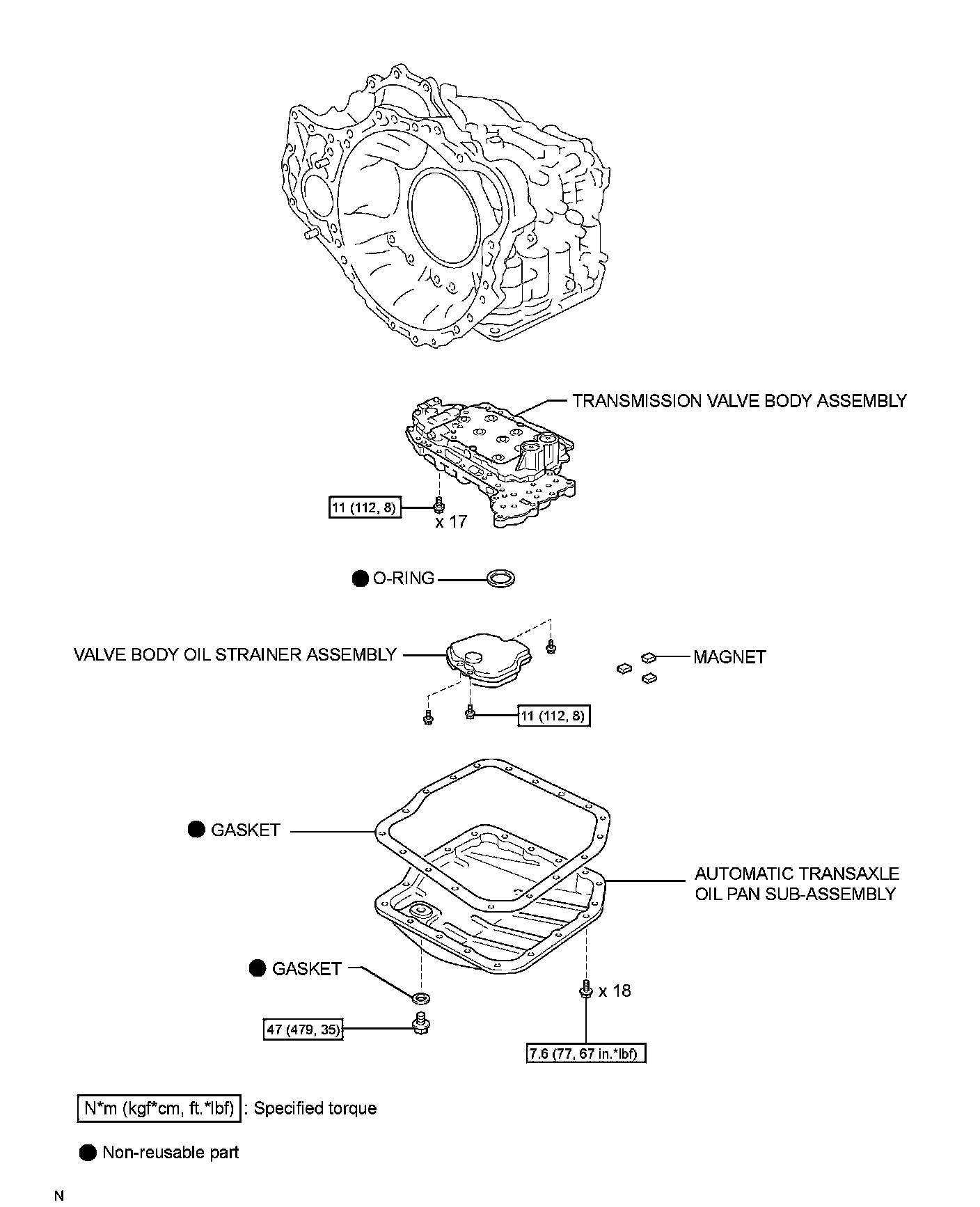 TRANSMISSION VALVE BODY ASSEMBLY

11 (112, 8)

x 17

● O-RING

VALVE BODY OIL STRAINER ASSEMBLY

MAGNET

11 (112, 8)

● GASKET

AUTOMATIC TRANSAXLE OIL PAN SUB-ASSEMBLY

● GASKET

x 18

47 (479, 35)

7.6 (77, 67 in.*lbf)

N*m (kgf*cm, ft.*lbf) : Specified torque

● Non-reusable part

N