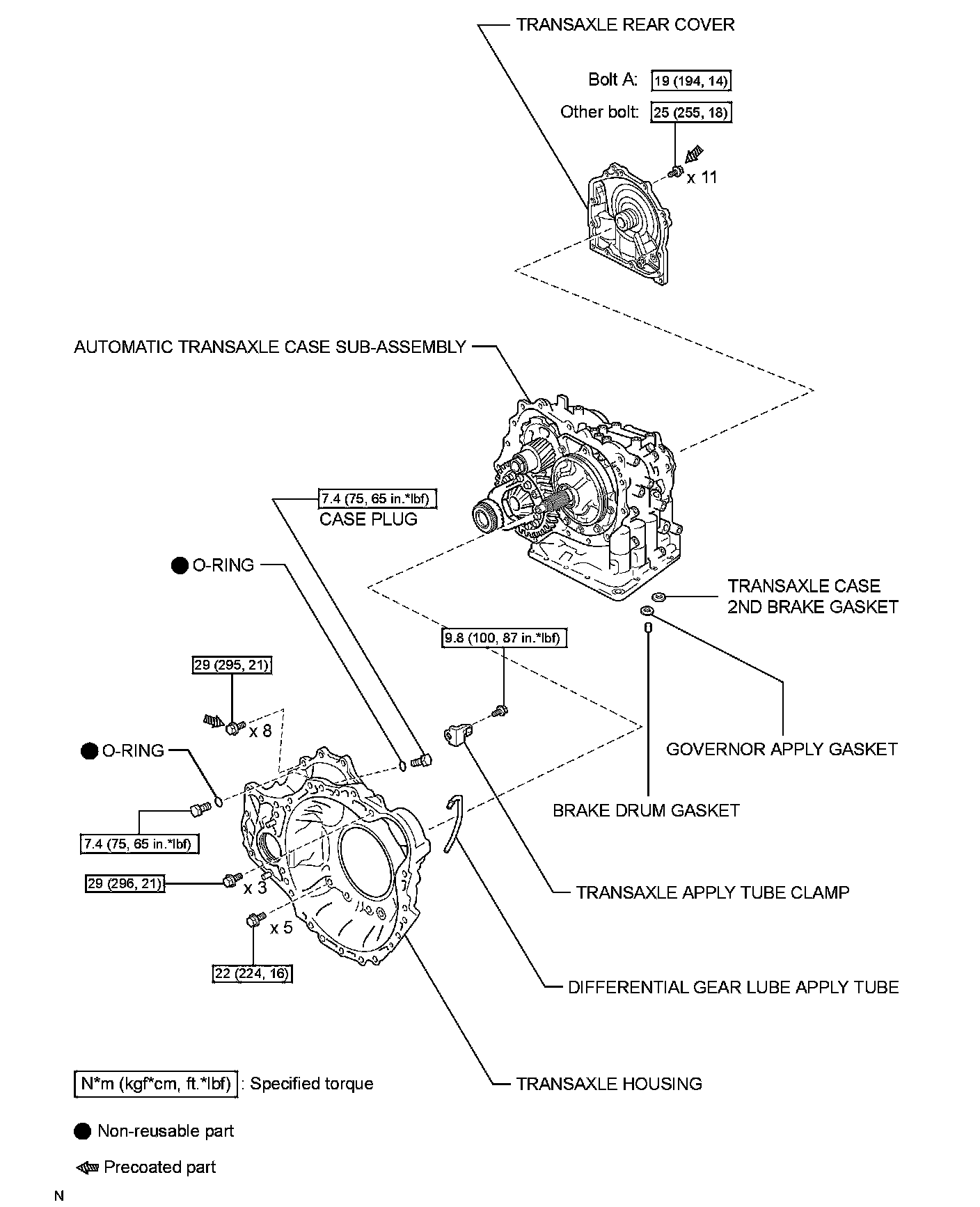 TRANSAXLE REAR COVER

Bolt A: 19 (194, 14)

Other bolt: 25 (255, 18)

x 11

AUTOMATIC TRANSAXLE CASE SUB-ASSEMBLY

7.4 (75, 65 in.*lbf)
CASE PLUG

O-RING

TRANSAXLE CASE 2ND BRAKE GASKET

9.8 (100, 87 in.*lbf)

29 (295, 21)

x 8

O-RING

GOVERNOR APPLY GASKET

BRAKE DRUM GASKET

7.4 (75, 65 in.*lbf)

29 (296, 21)

x 3

TRANSAXLE APPLY TUBE CLAMP

x 5

22 (224, 16)

DIFFERENTIAL GEAR LUBE APPLY TUBE

N*m (kgf*cm, ft.*lbf) : Specified torque

TRANSAXLE HOUSING

Non-reusable part

Precoated part

N