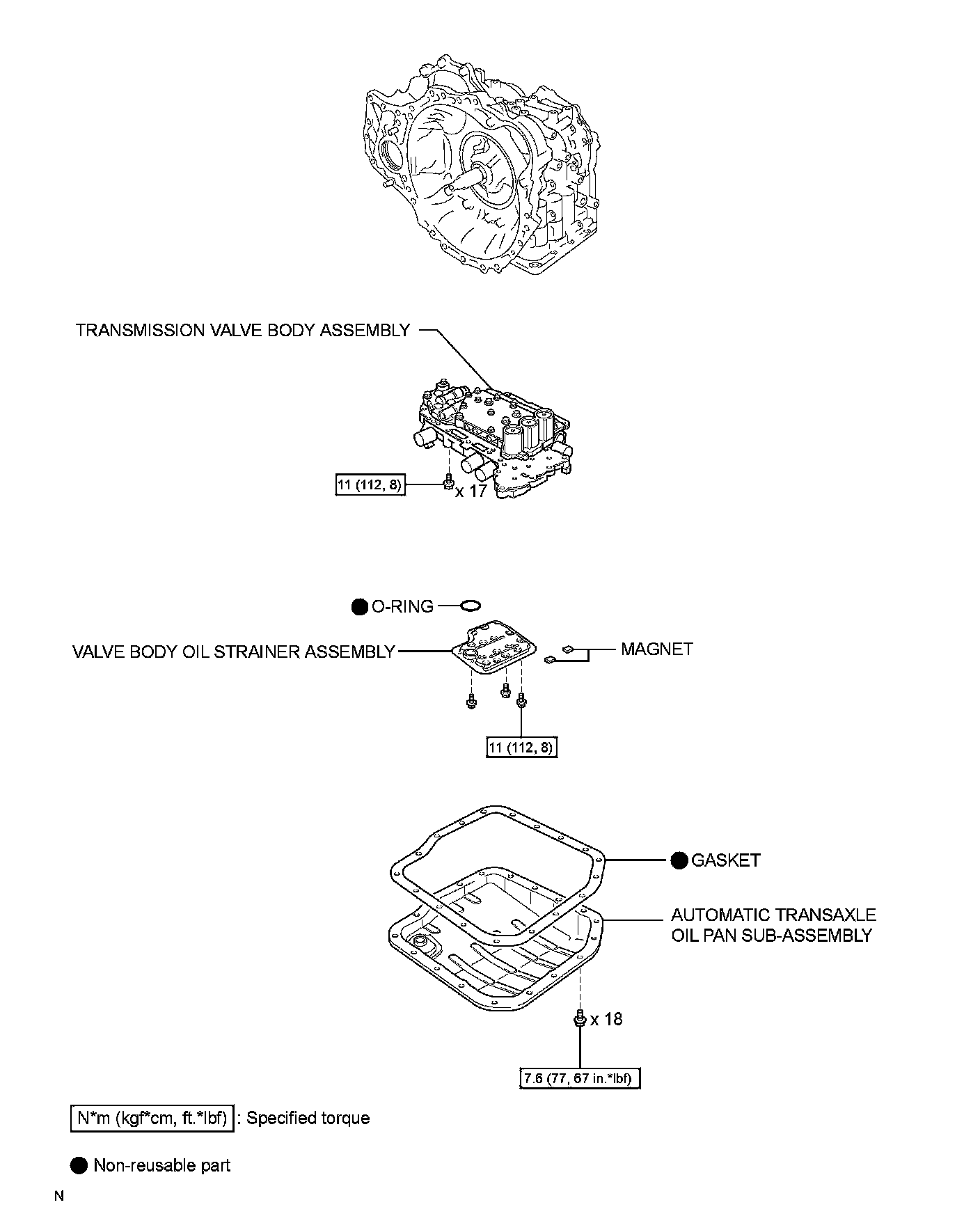 TRANSMISSION VALVE BODY ASSEMBLY

11 (112, 8)

x 17

● O-RING

VALVE BODY OIL STRAINER ASSEMBLY

MAGNET

11 (112, 8)

● GASKET

AUTOMATIC TRANSAXLE OIL PAN SUB-ASSEMBLY

x 18

7.6 (77, 67 in.*lbf)

N*m (kgf*cm, ft.*lbf) : Specified torque

● Non-reusable part

N