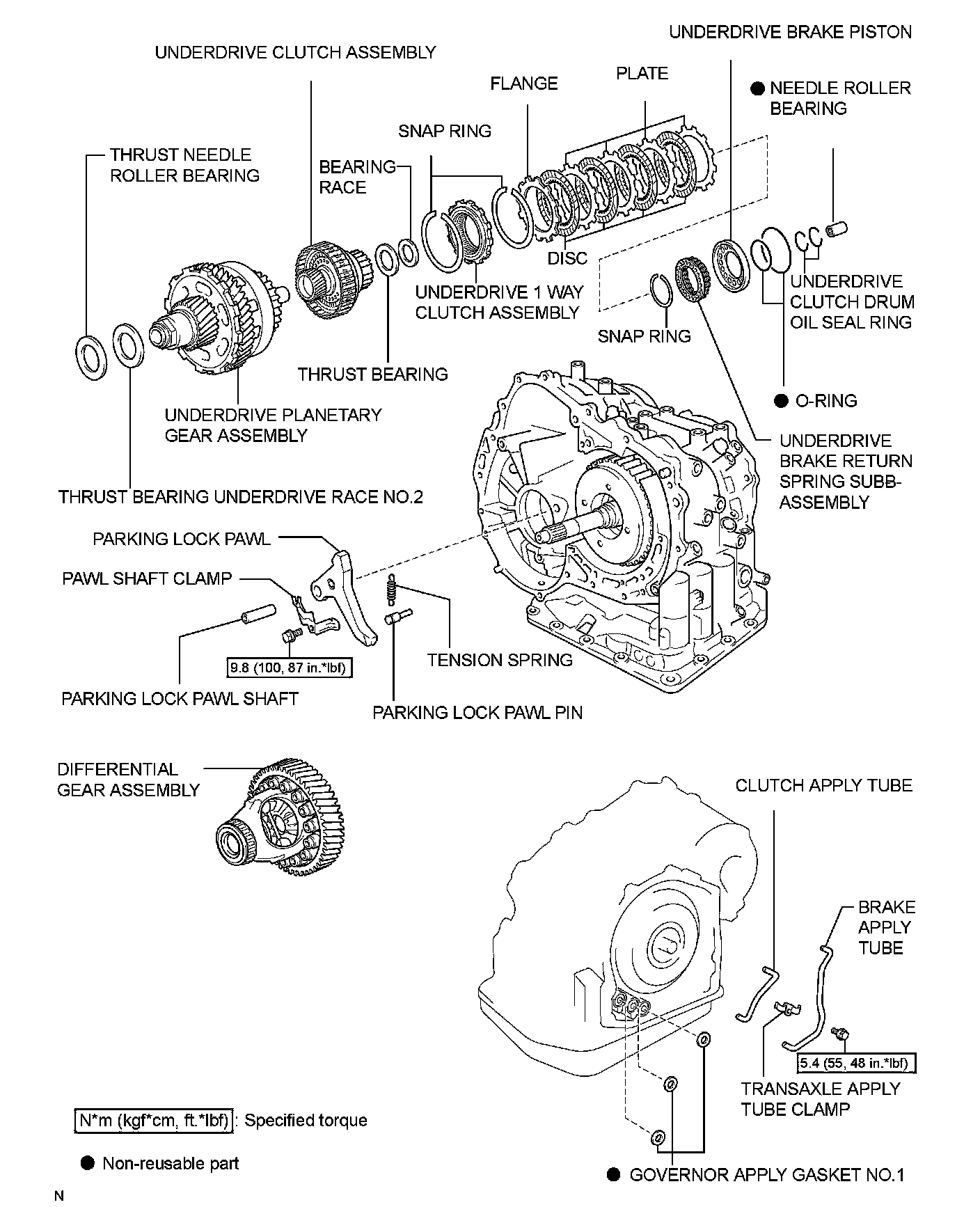 UNDERDRIVE BRAKE PISTON

UNDERDRIVE CLUTCH ASSEMBLY

FLANGE

PLATE

● NEEDLE ROLLER BEARING

SNAP RING

THRUST NEEDLE ROLLER BEARING

BEARING RACE

DISC

UNDERDRIVE 1 WAY CLUTCH ASSEMBLY

UNDERDRIVE CLUTCH DRUM OIL SEAL RING

SNAP RING

THRUST BEARING

● O-RING

UNDERDRIVE PLANETARY GEAR ASSEMBLY

UNDERDRIVE BRAKE RETURN SPRING SUBB-ASSEMBLY

THRUST BEARING UNDERDRIVE RACE NO.2

PARKING LOCK PAWL

PAWL SHAFT CLAMP

9.8 (100, 87 in.*lbf)

TENSION SPRING

PARKING LOCK PAWL SHAFT

PARKING LOCK PAWL PIN

DIFFERENTIAL GEAR ASSEMBLY

CLUTCH APPLY TUBE

BRAKE APPLY TUBE

5.4 (55, 48 in.*lbf)

TRANSAXLE APPLY TUBE CLAMP

N*m (kgf*cm, ft.*lbf) : Specified torque

● Non-reusable part

● GOVERNOR APPLY GASKET NO.1

N