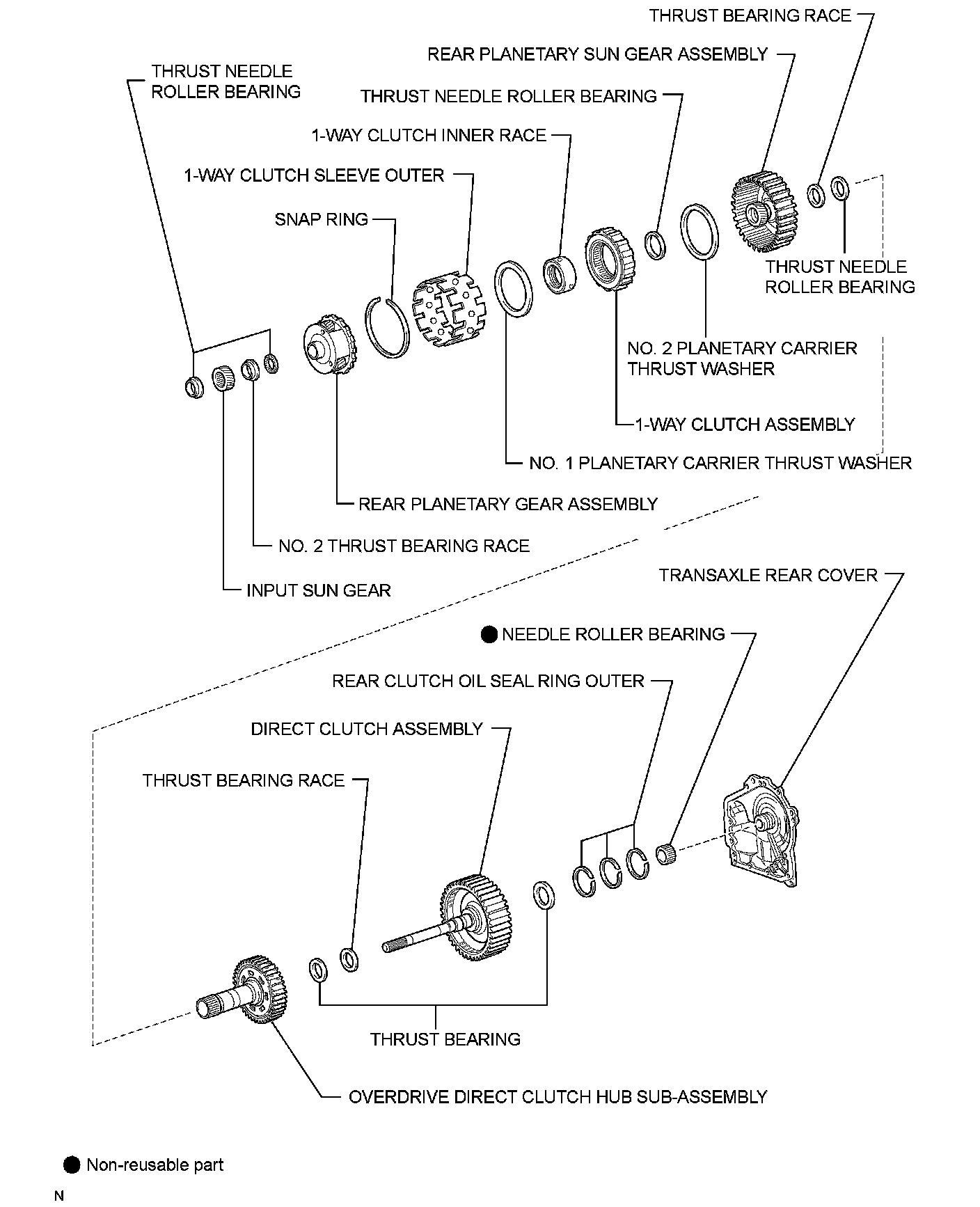 THRUST BEARING RACE

REAR PLANETARY SUN GEAR ASSEMBLY

THRUST NEEDLE ROLLER BEARING

THRUST NEEDLE ROLLER BEARING

1-WAY CLUTCH INNER RACE

1-WAY CLUTCH SLEEVE OUTER

SNAP RING

THRUST NEEDLE ROLLER BEARING

NO. 2 PLANETARY CARRIER THRUST WASHER

1-WAY CLUTCH ASSEMBLY

NO. 1 PLANETARY CARRIER THRUST WASHER

REAR PLANETARY GEAR ASSEMBLY

NO. 2 THRUST BEARING RACE

INPUT SUN GEAR

TRANSAXLE REAR COVER

● NEEDLE ROLLER BEARING

REAR CLUTCH OIL SEAL RING OUTER

DIRECT CLUTCH ASSEMBLY

THRUST BEARING RACE

THRUST BEARING

OVERDRIVE DIRECT CLUTCH HUB SUB-ASSEMBLY

● Non-reusable part

N