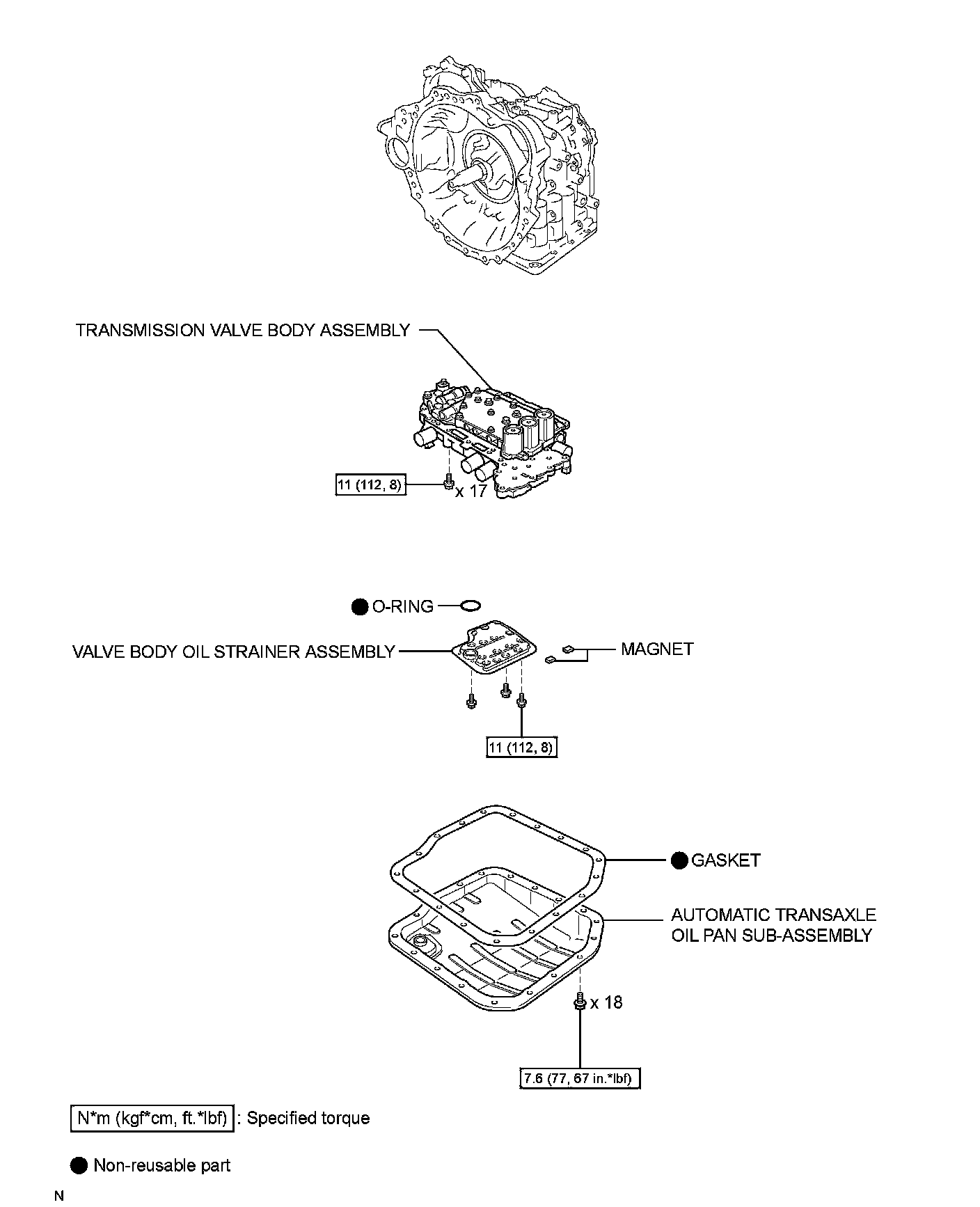 TRANSMISSION VALVE BODY ASSEMBLY

11 (112, 8)

x 17

O-RING

VALVE BODY OIL STRAINER ASSEMBLY

MAGNET

11 (112, 8)

GASKET

AUTOMATIC TRANSAXLE OIL PAN SUB-ASSEMBLY

x 18

7.6 (77, 67 in.*lbf)

N*m (kgf*cm, ft.*lbf) : Specified torque

Non-reusable part

N