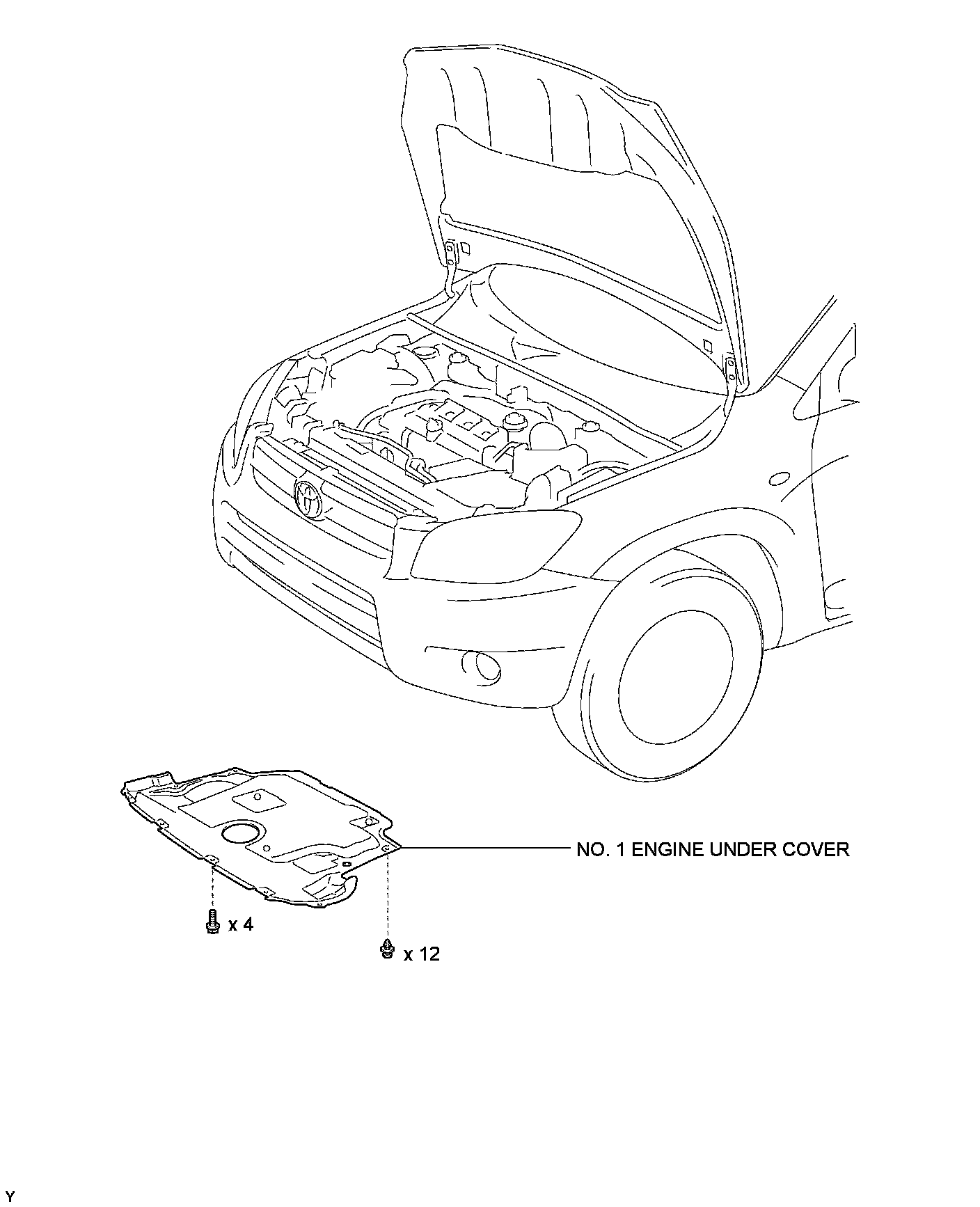 NO. 1 ENGINE UNDER COVER

x 4

x 12

Y