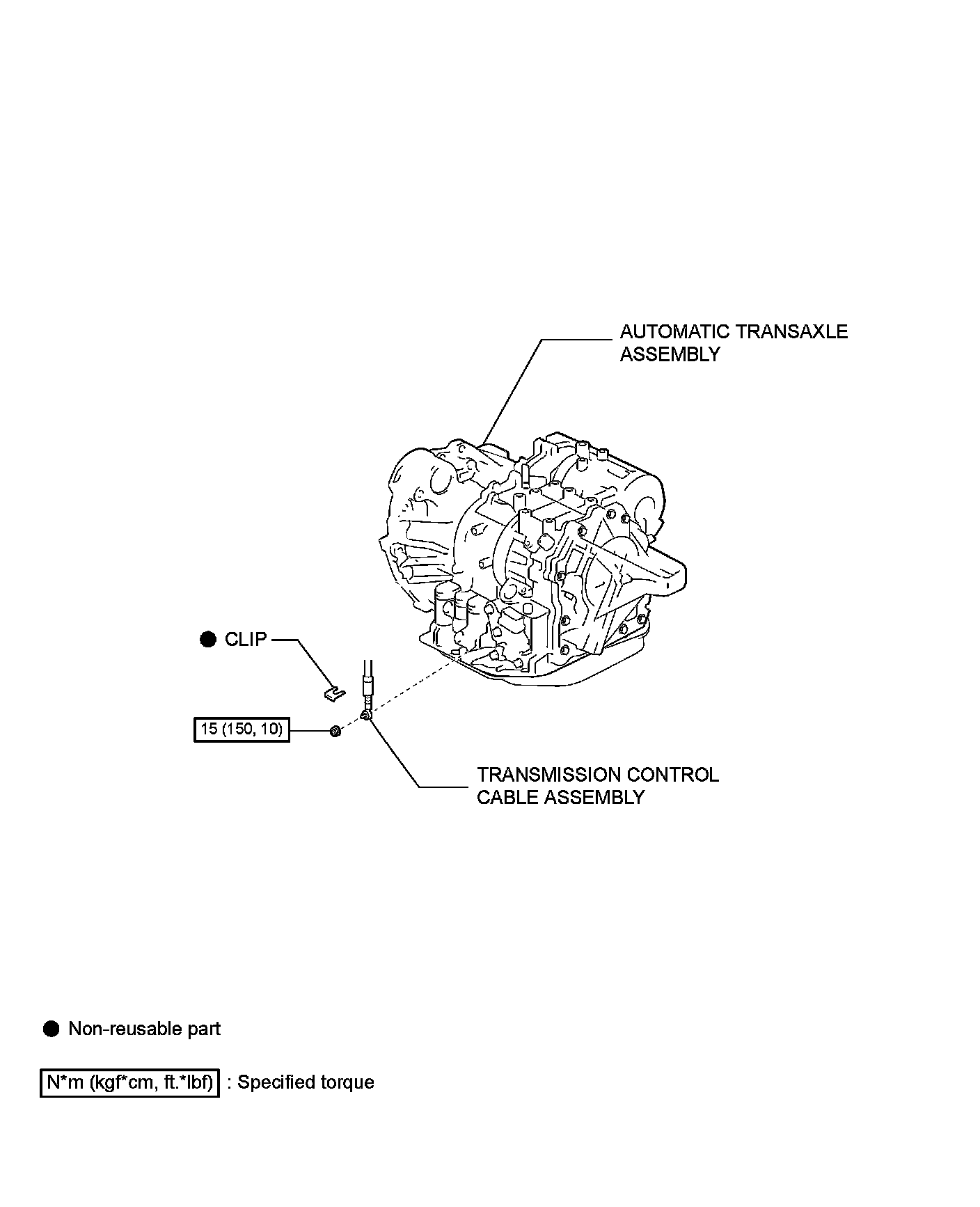 AUTOMATIC TRANSAXLE ASSEMBLY

● CLIP

15 (150, 10)

TRANSMISSION CONTROL CABLE ASSEMBLY

● Non-reusable part

N*m (kgf*cm, ft.*lbf) : Specified torque