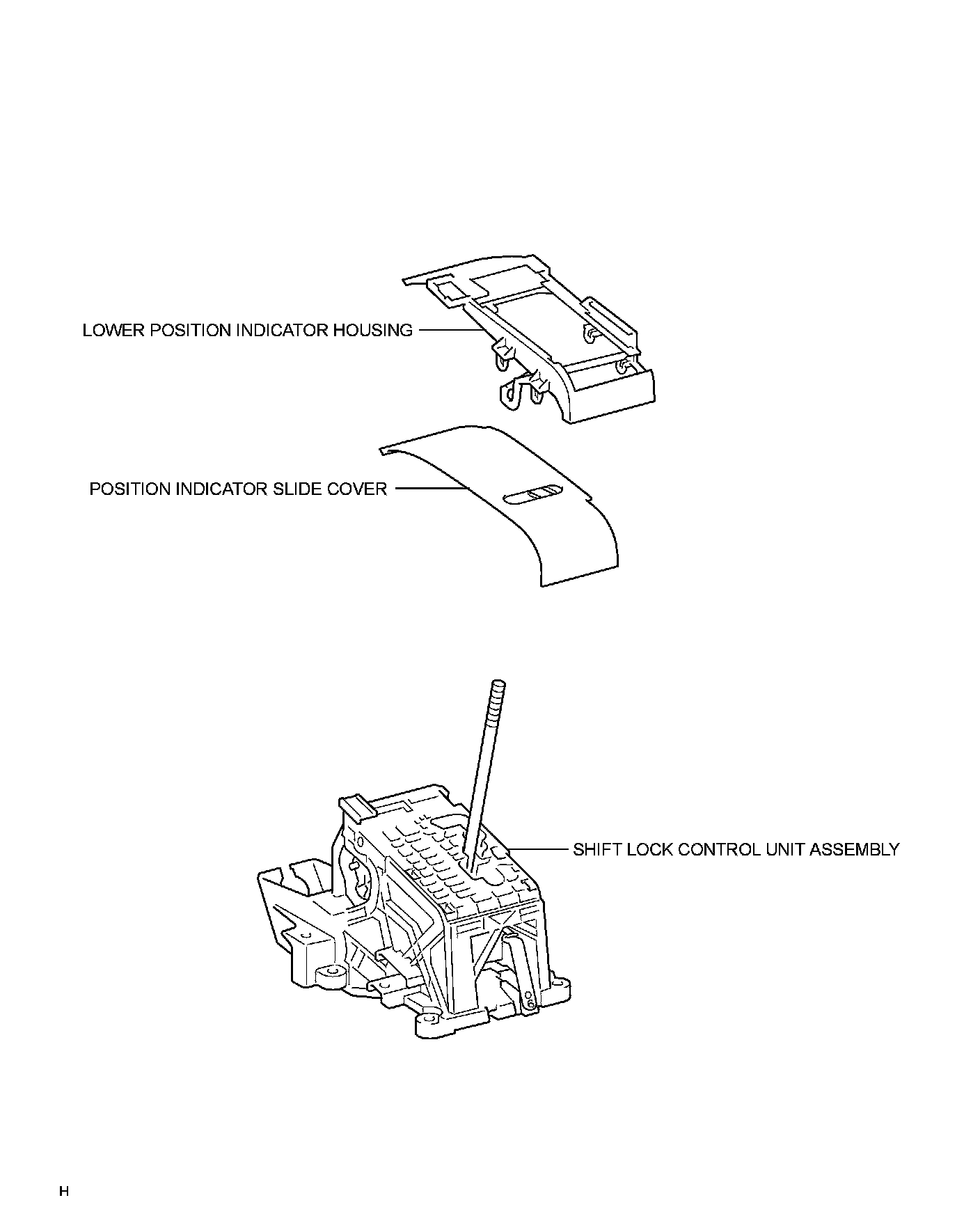 LOWER POSITION INDICATOR HOUSING

POSITION INDICATOR SLIDE COVER

SHIFT LOCK CONTROL UNIT ASSEMBLY

H