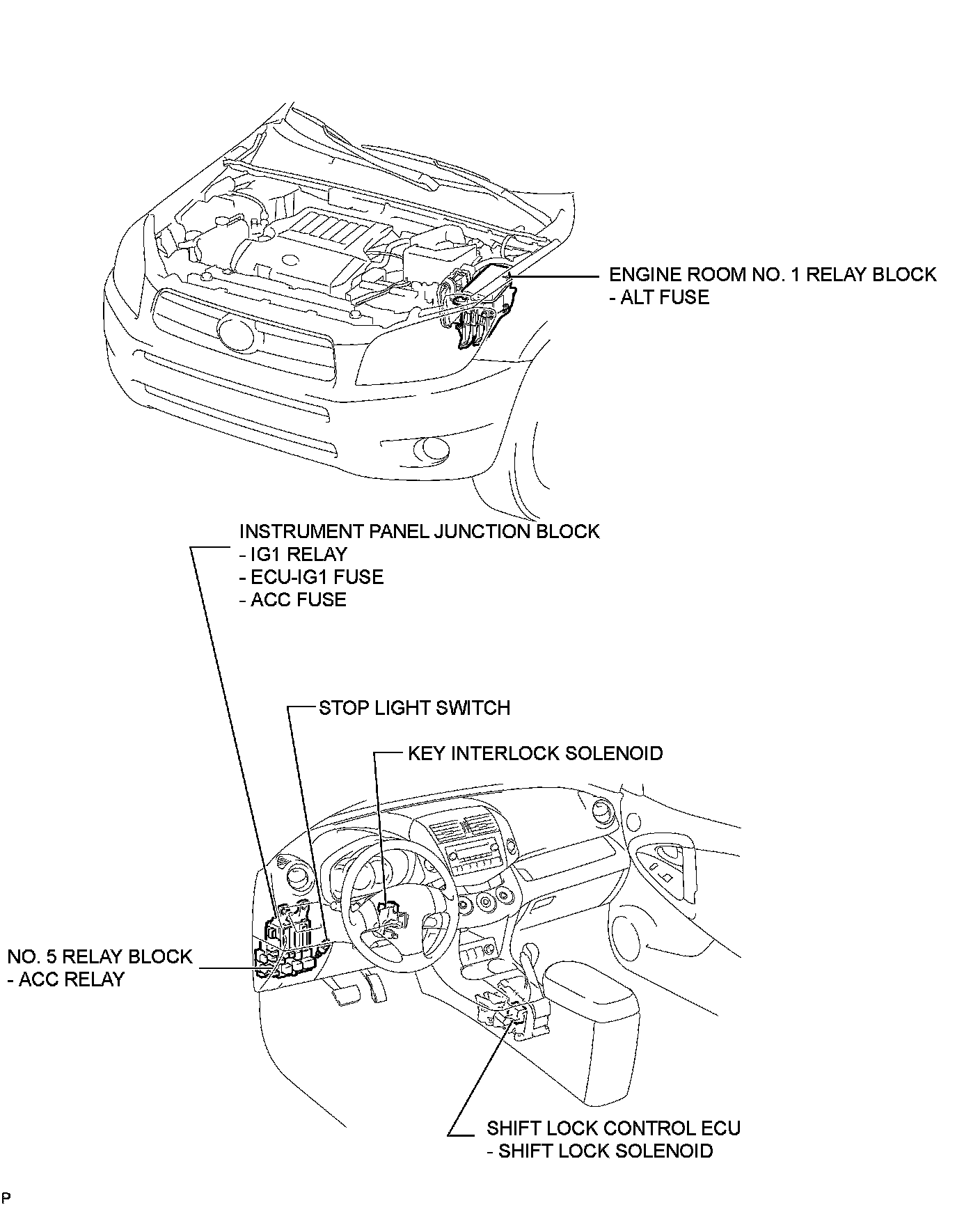 ENGINE ROOM NO. 1 RELAY BLOCK
- ALT FUSE

INSTRUMENT PANEL JUNCTION BLOCK
- IG1 RELAY
- ECU-IG1 FUSE
- ACC FUSE

STOP LIGHT SWITCH

KEY INTERLOCK SOLENOID

NO. 5 RELAY BLOCK
- ACC RELAY

SHIFT LOCK CONTROL ECU
- SHIFT LOCK SOLENOID

P