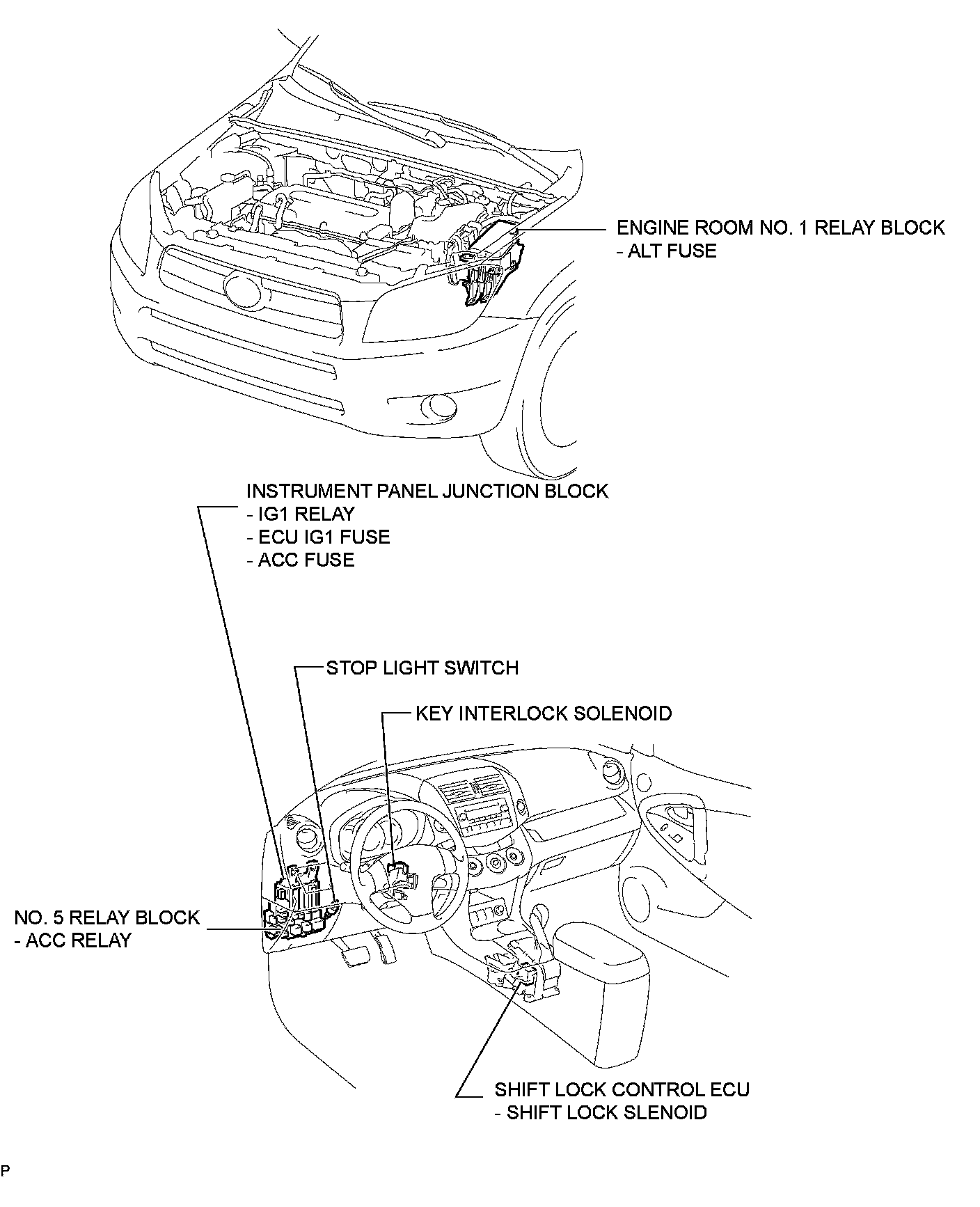 ENGINE ROOM NO. 1 RELAY BLOCK
- ALT FUSE

INSTRUMENT PANEL JUNCTION BLOCK
- IG1 RELAY
- ECU IG1 FUSE
- ACC FUSE

STOP LIGHT SWITCH

KEY INTERLOCK SOLENOID

NO. 5 RELAY BLOCK
- ACC RELAY

SHIFT LOCK CONTROL ECU
- SHIFT LOCK SLENOID

P