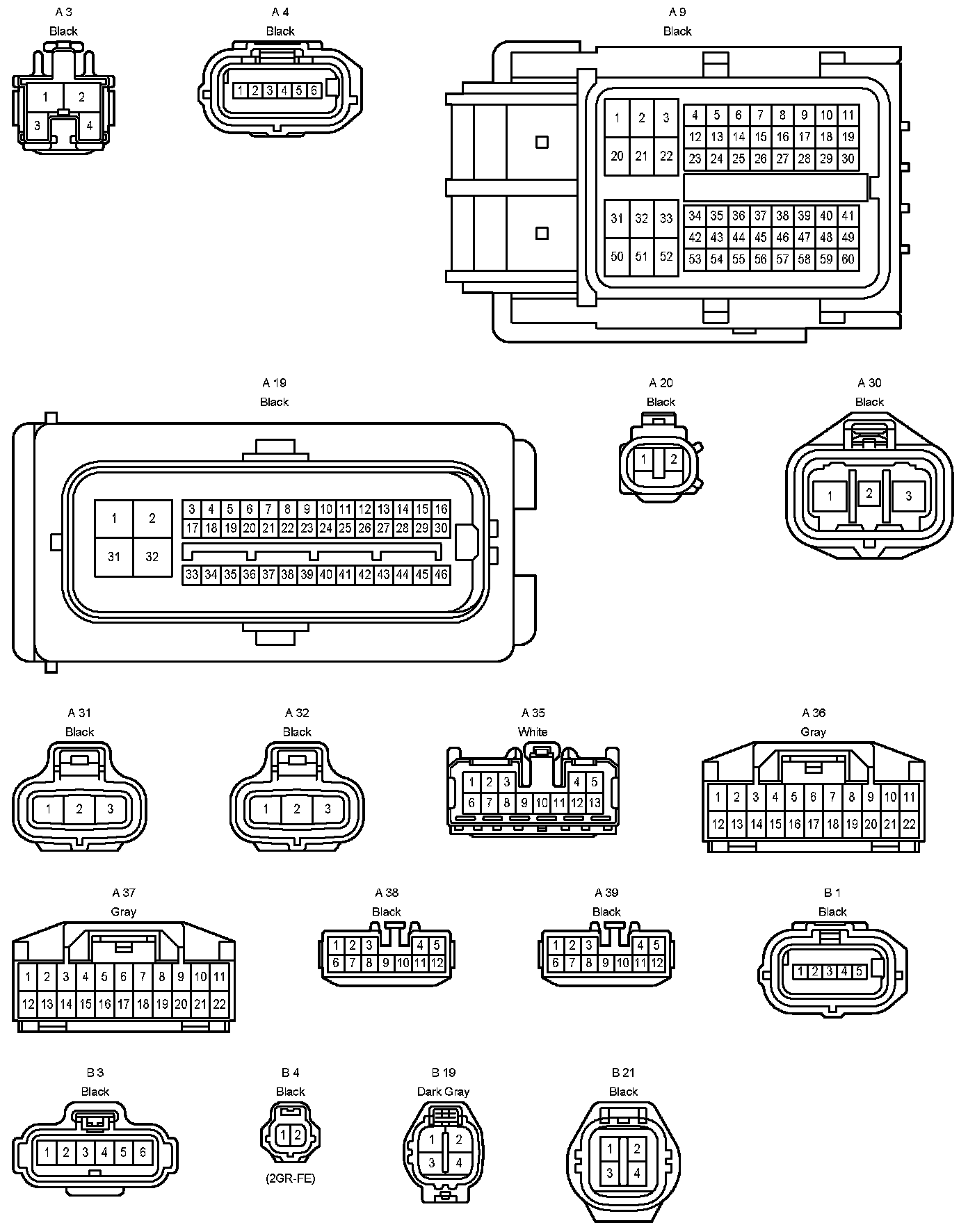 A 3
Black
1 2
3 4

A 4
Black
1 2 3 4 5 6

A 9
Black
1 2 3
20 21 22
4 5 6 7 8 9 10 11
12 13 14 15 16 17 18 19
23 24 25 26 27 28 29 30
31 32 33
50 51 52
34 35 36 37 38 39 40 41
42 43 44 45 46 47 48 49
53 54 55 56 57 58 59 60

A 19
Black
1 2
31 32
3 4 5 6 7 8 9 10 11 12 13 14 15 16
17 18 19 20 21 22 23 24 25 26 27 28 29 30
33 34 35 36 37 38 39 40 41 42 43 44 45 46

A 20
Black
1 2

A 30
Black
1 2 3

A 31
Black
1 2 3

A 32
Black
1 2 3

A 35
White
1 2 3 4 5
6 7 8 9 10 11 12 13

A 36
Gray
1 2 3 4 5 6 7 8 9 10 11
12 13 14 15 16 17 18 19 20 21 22

A 37
Gray
1 2 3 4 5 6 7 8 9 10 11
12 13 14 15 16 17 18 19 20 21 22

A 38
Black
1 2 3 4 5
6 7 8 9 10 11 12

A 39
Black
1 2 3 4 5
6 7 8 9 10 11 12

B 1
Black
1 2 3 4 5

B 3
Black
1 2 3 4 5 6

B 4
Black
1 2
(2GR-FE)

B 19
Dark Gray
1 2
3 4

B 21
Black
1 2
3 4